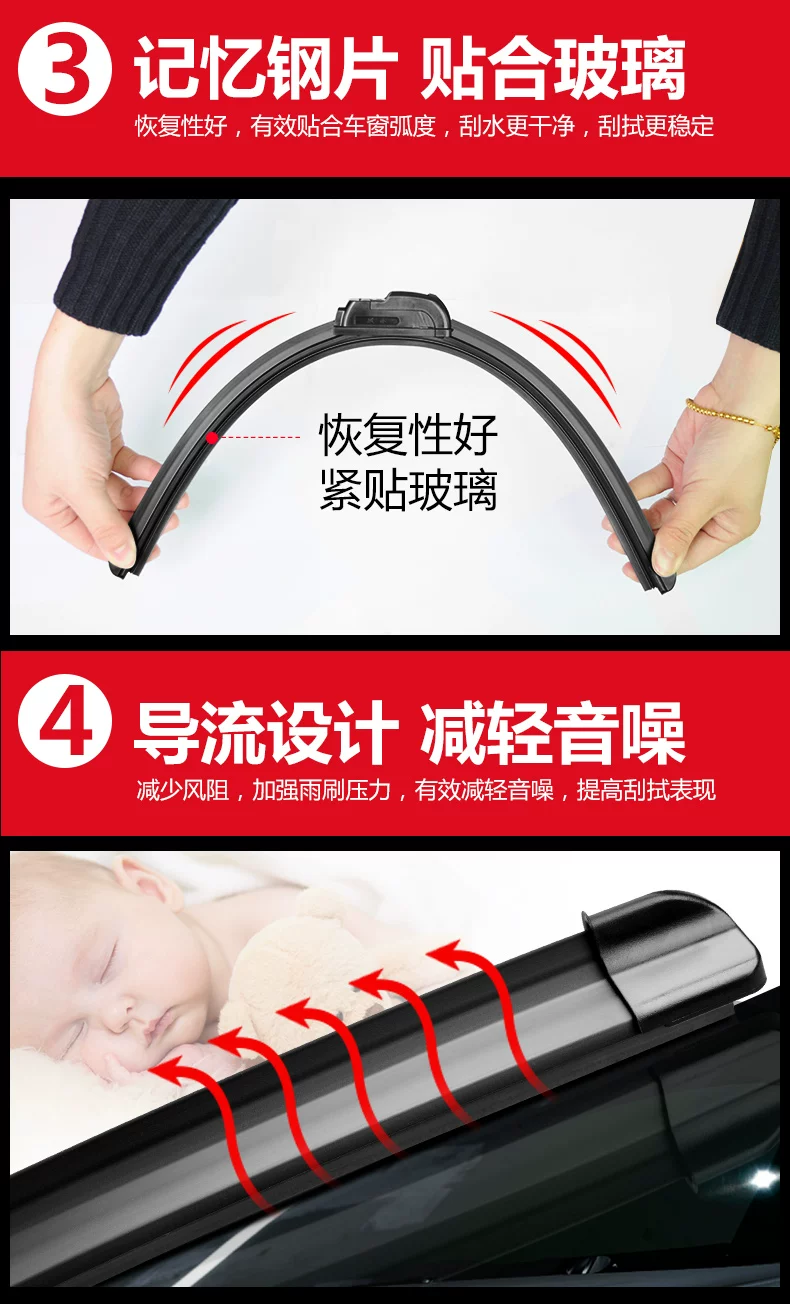 3 记忆钢片 贴合玻璃
恢复性好，有效贴合车窗弧度，刮水更干净，刮拭更稳定

恢复性好
紧贴玻璃

4 导流设计 减轻音噪
减少风阻，加强雨刷压力，有效减轻音噪，提高刮拭表现