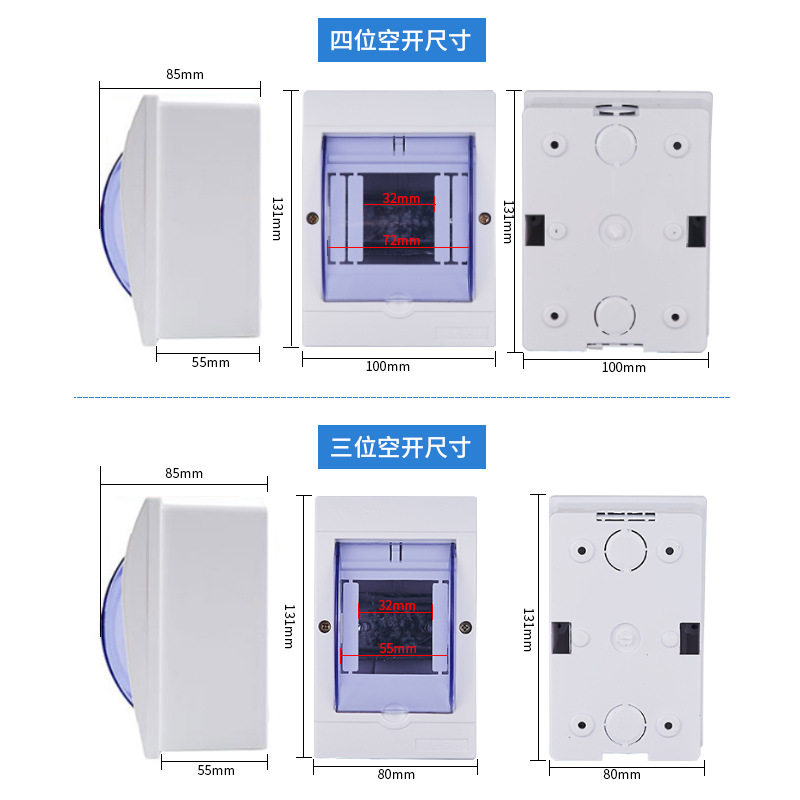 四位空开尺寸

85mm

131mm

32mm

72mm

131mm

55mm

100mm

100mm

三位空开尺寸

85mm

131mm

32mm

55mm

131mm

55mm

80mm

80mm