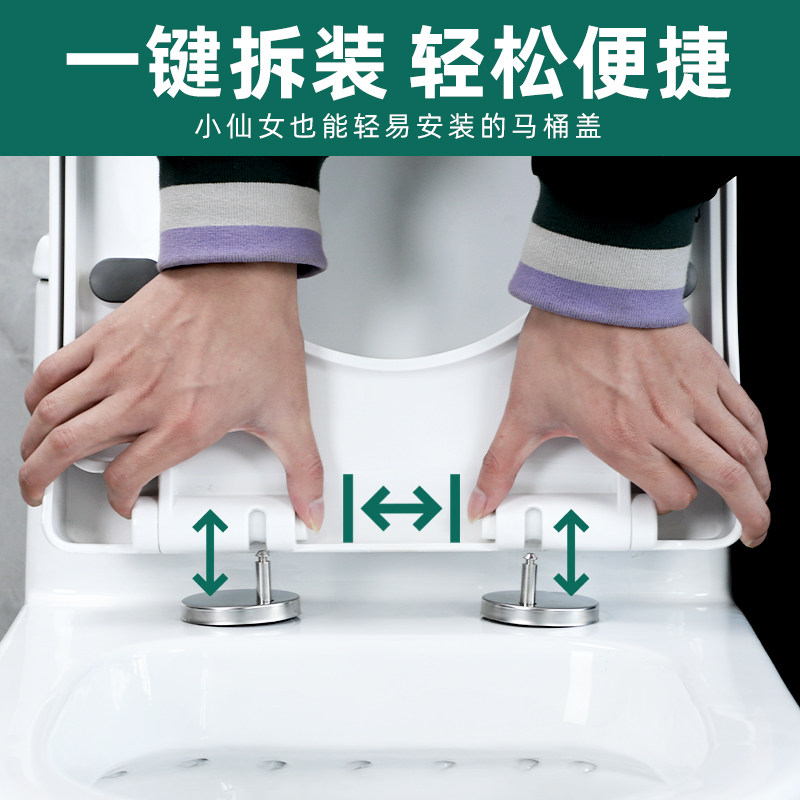 一键拆装 轻松便捷
小仙女也能轻易安装的马桶盖