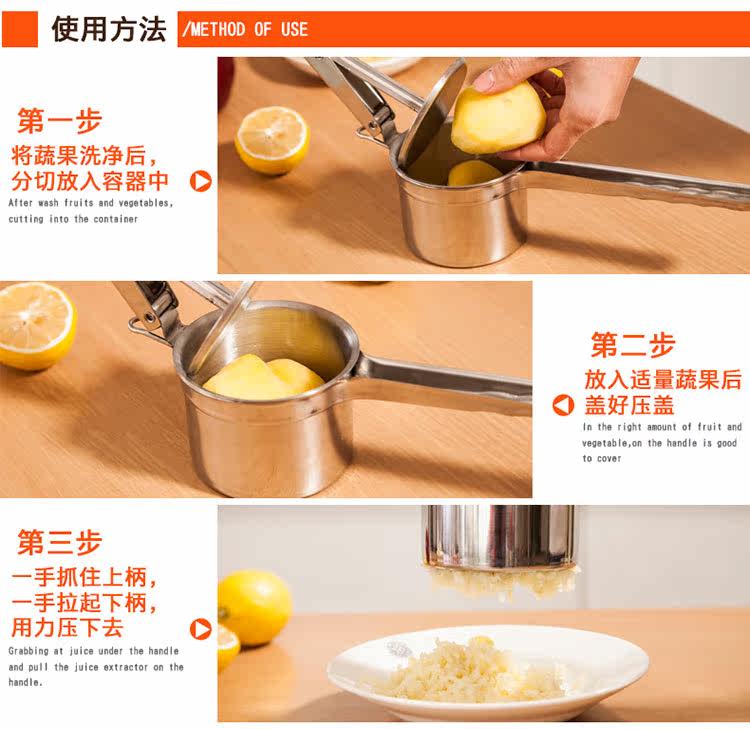 使用方法 /METHOD OF USE

第一步

将蔬果洗净后，
分切放入容器中

After wash fruits and vegetables, cutting into the container

第二步

放入适量蔬果后
盖好压盖

In the right amount of fruit and vegetable,on the handle is good to cover

第三步

一手抓住上柄，
一手拉起下柄，
用力压下去

Grabbing at juice under the handle and pull the juice extractor on the handle.