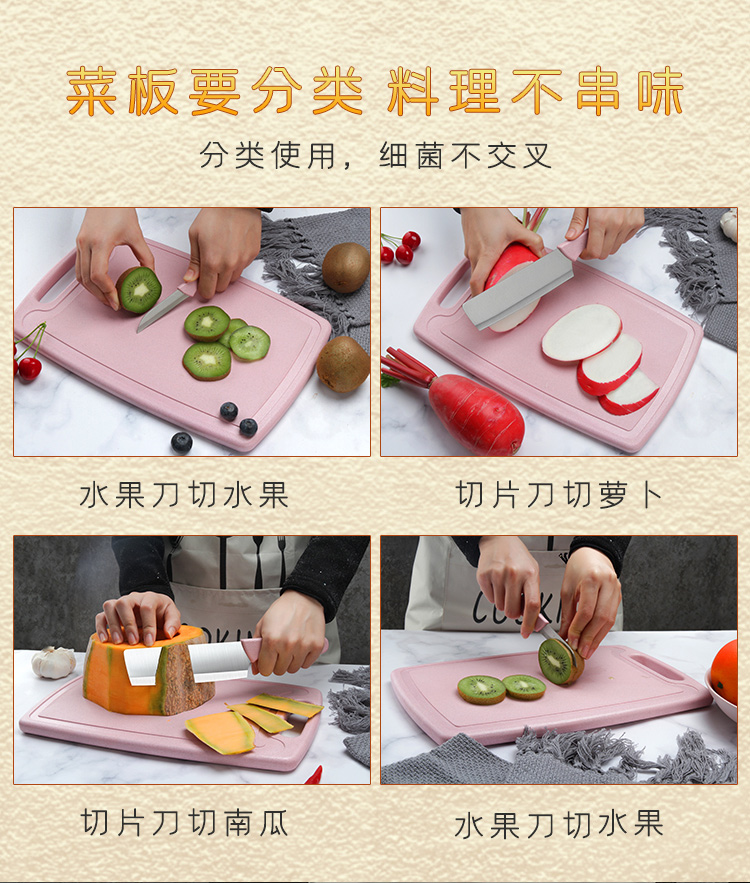 菜板要分类 料理不串味

分类使用，细菌不交叉

水果刀切水果

切片刀切萝卜

切片刀切南瓜

水果刀切水果