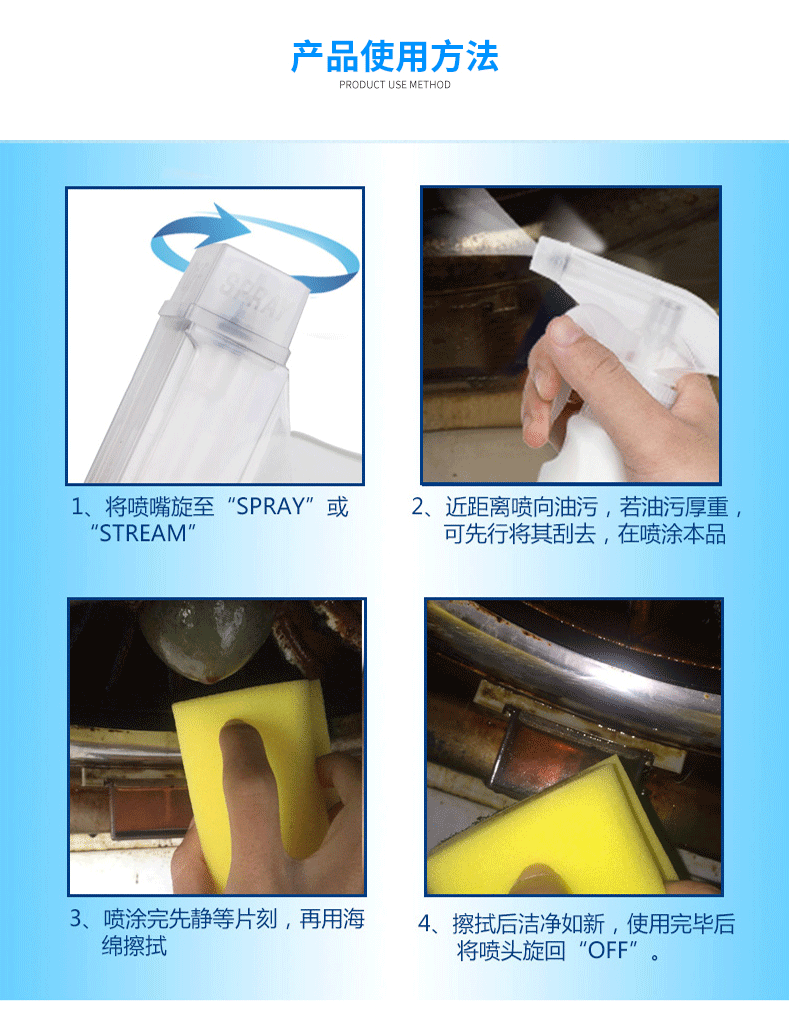 产品使用方法
PRODUCT USE METHOD

SPRAY

1、将喷嘴旋至“SPRAY”或“STREAM”

2、近距离喷向油污，若油污厚重，可先行将其刮去，在喷涂本品

3、喷涂完先静等片刻，再用海绵擦拭

4、擦拭后洁净如新，使用完毕后将喷头旋回“OFF”。