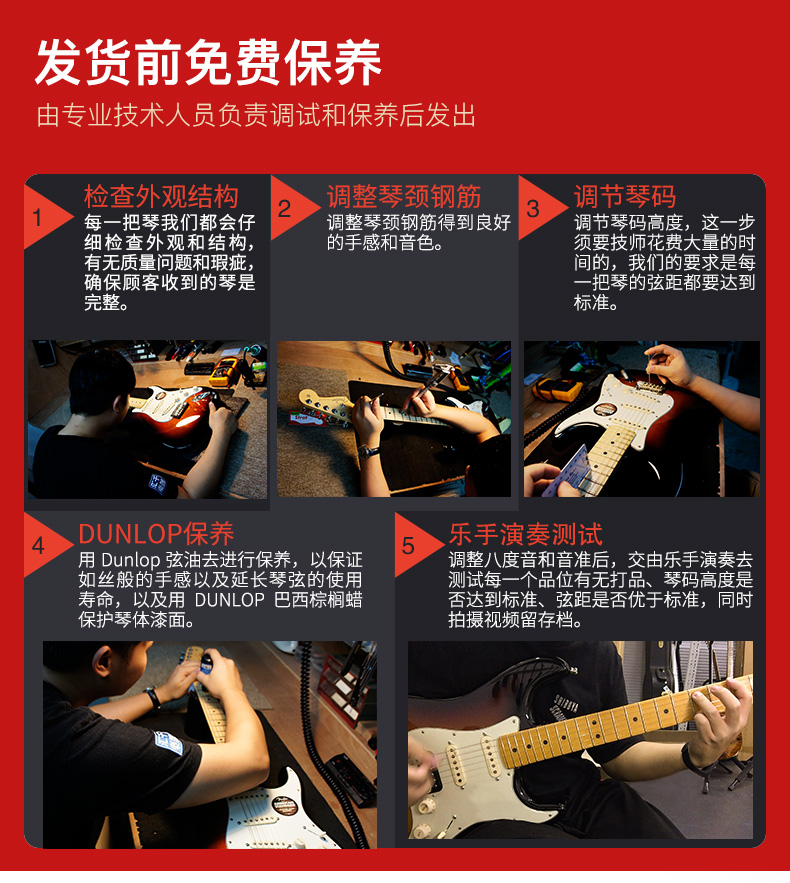 发货前免费保养

由专业技术人员负责调试和保养后发出

1 检查外观结构

每一把琴我们都会仔细检查外观和结构，有无质量问题和瑕疵，确保顾客收到的琴是完整。

2 调整琴颈钢筋

调整琴颈钢筋得到良好的手感和音色。

3 调节琴码

调节琴码高度，这一步须要技师花费大量的时间的，我们的要求是每一把琴的弦距都要达到标准。

4 DUNLOP保养

用 Dunlop 弦油去进行保养，以保证如丝般的手感以及延长琴弦的使用寿命，以及用 DUNLOP 巴西棕榈蜡保护琴体漆面。

5 乐手演奏测试

调整八度音和音准后，交由乐手演奏去测试每一个品位有无打品、琴码高度是否达到标准、弦距是否优于标准，同时拍摄视频留存档。