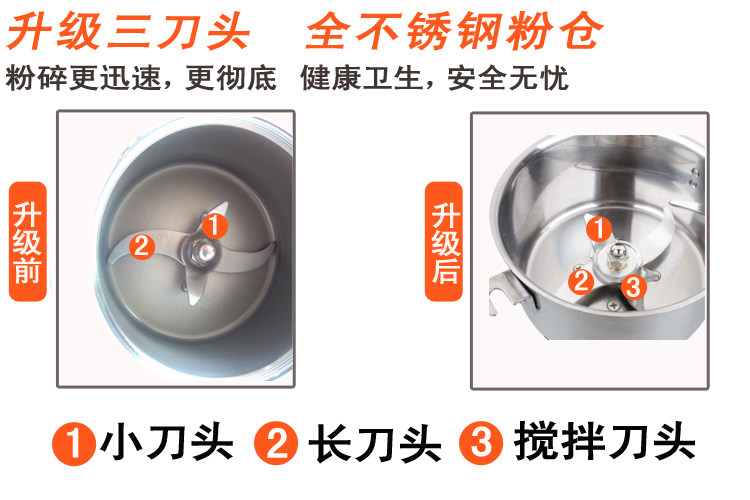 升级三刀头　全不锈钢粉仓

粉碎更迅速，更彻底　健康卫生，安全无忧

升级前

1
2

升级后

1
2
3

1 小刀头　2 长刀头　3 搅拌刀头