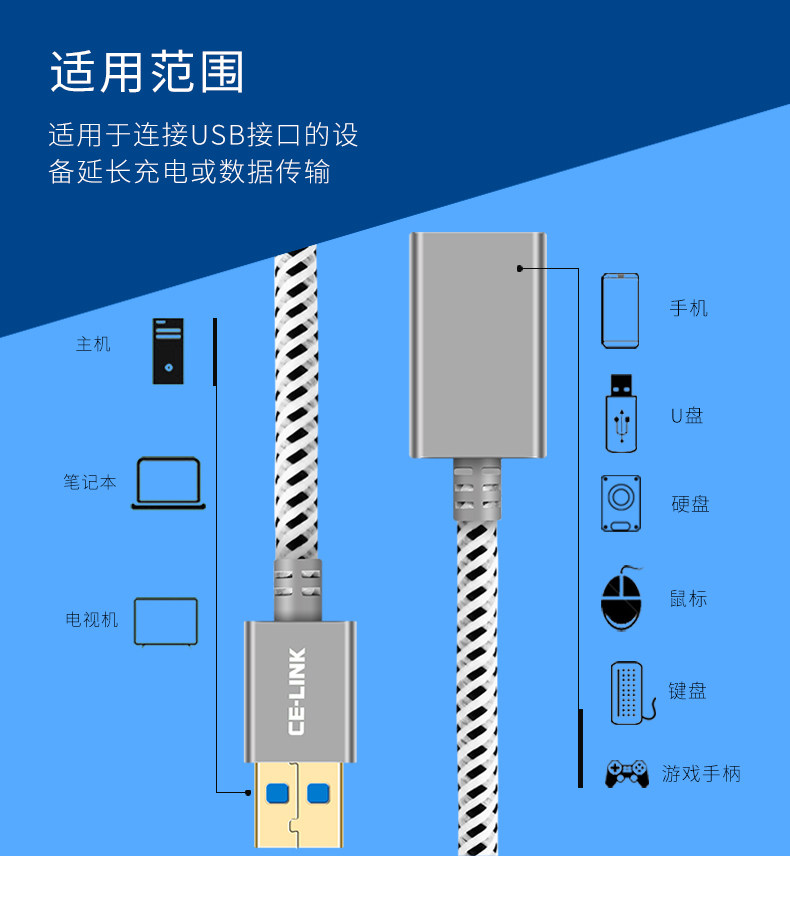 适用范围

适用于连接USB接口的设备延长充电或数据传输

主机

笔记本

电视机

CE-LINK

手机

U盘

硬盘

鼠标

键盘

游戏手柄