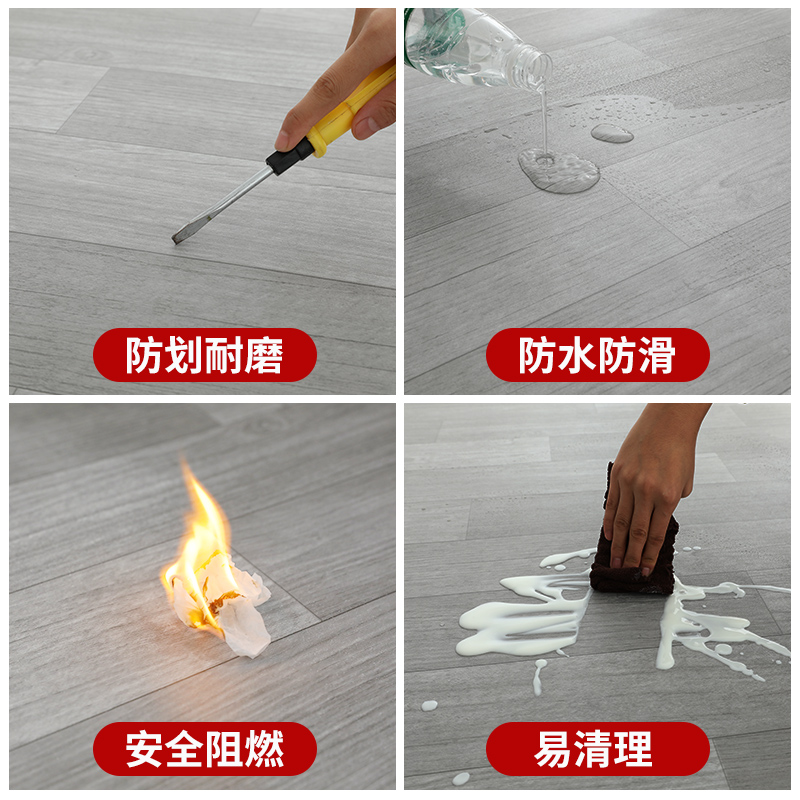 防划耐磨

防水防滑

安全阻燃

易清理