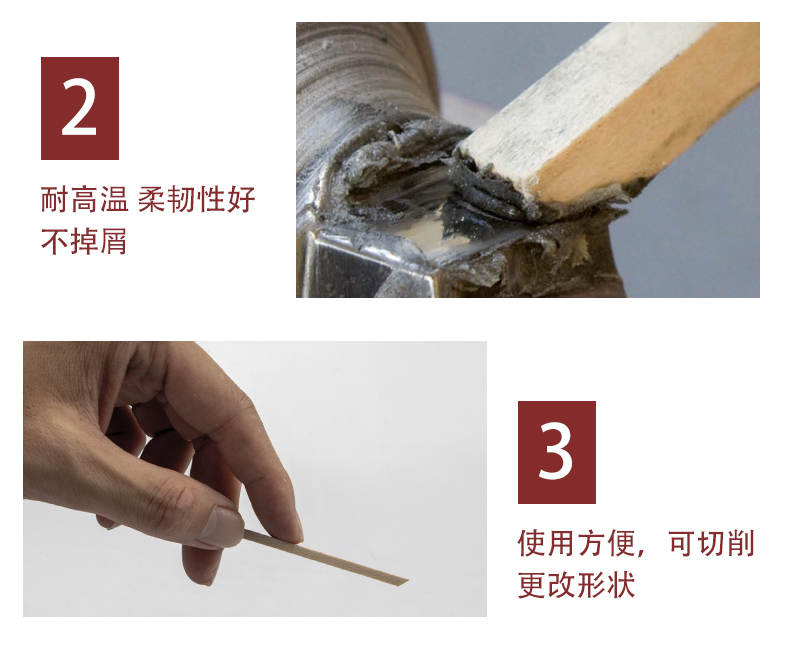 2

耐高温 柔韧性好
不掉屑

3

使用方便，可切削
更改形状