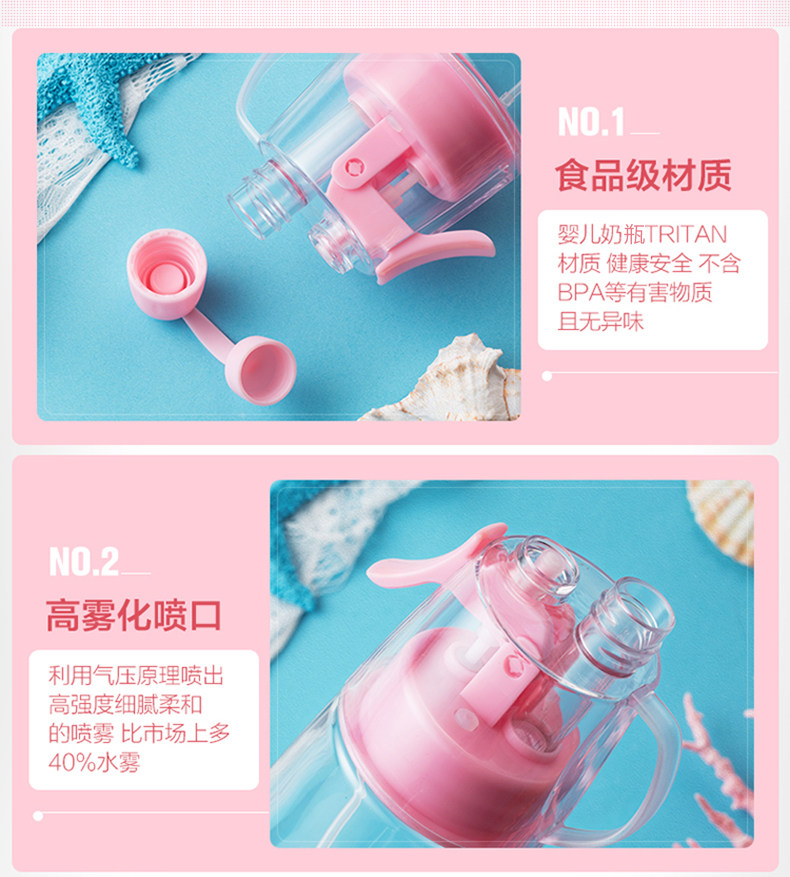 NO.1

食品级材质

婴儿奶瓶TRITAN材质 健康安全 不含BPA等有害物质且无异味

NO.2

高雾化喷口

利用气压原理喷出高强度细腻柔和的喷雾 比市场上多40%水雾