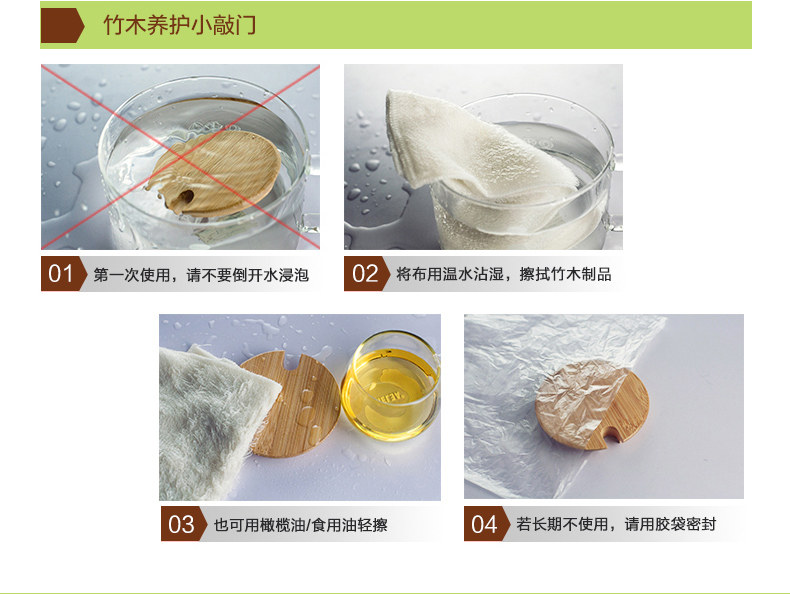 竹木养护小敲门

01 第一次使用，请不要倒开水浸泡

02 将布用温水沾湿，擦拭竹木制品

03 也可用橄榄油/食用油轻擦

04 若长期不使用，请用胶袋密封