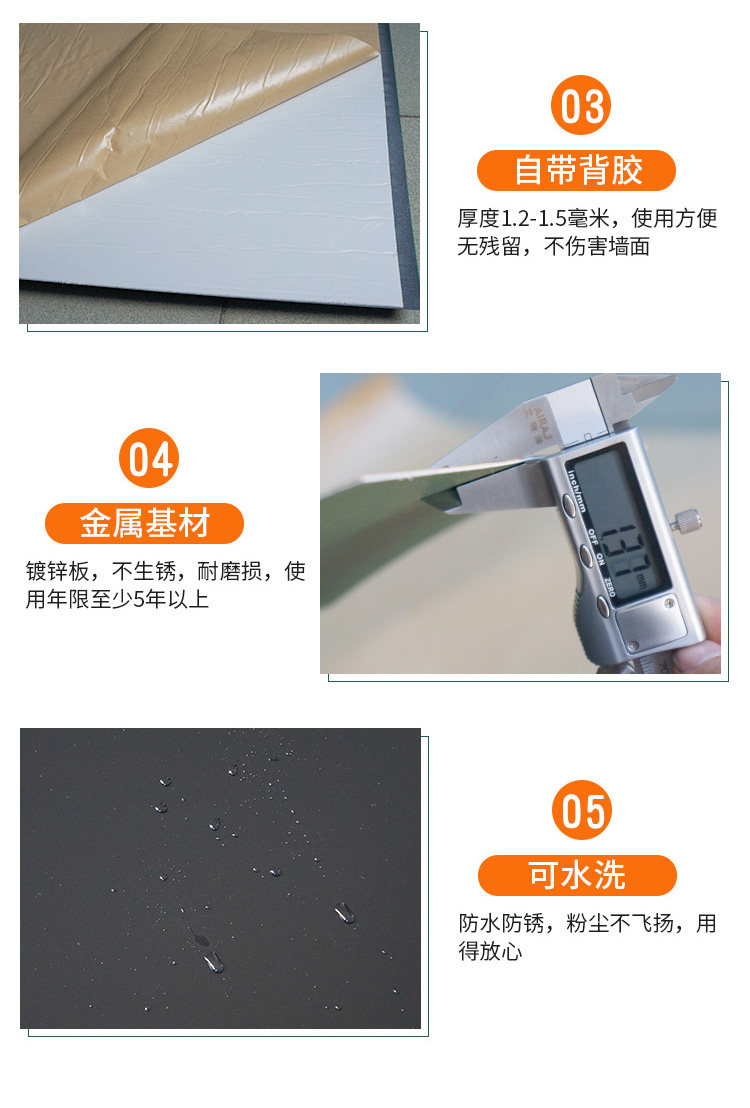 03

自带背胶

厚度1.2-1.5毫米，使用方便无残留，不伤害墙面

04

金属基材

镀锌板，不生锈，耐磨损，使用年限至少5年以上

inch/mm

OFF ON

ZERO

1.31

05

可水洗

防水防锈，粉尘不飞扬，用得放心