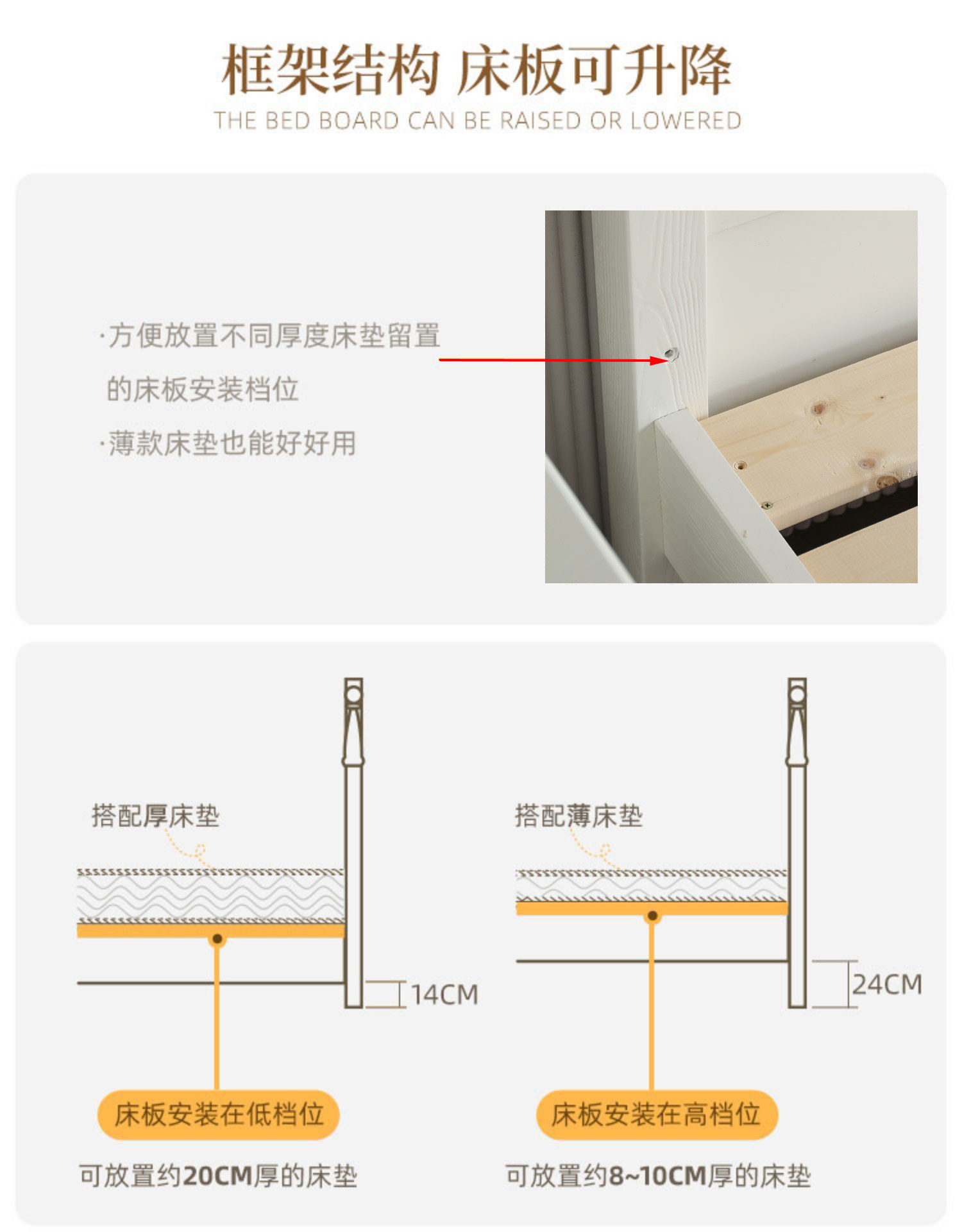 框架结构 床板可升降
THE BED BOARD CAN BE RAISED OR LOWERED

·方便放置不同厚度床垫留置的床板安装档位

·薄款床垫也能好好用

搭配厚床垫

14CM

床板安装在低档位

可放置约20CM厚的床垫

搭配薄床垫

24CM

床板安装在高档位

可放置约8~10CM厚的床垫