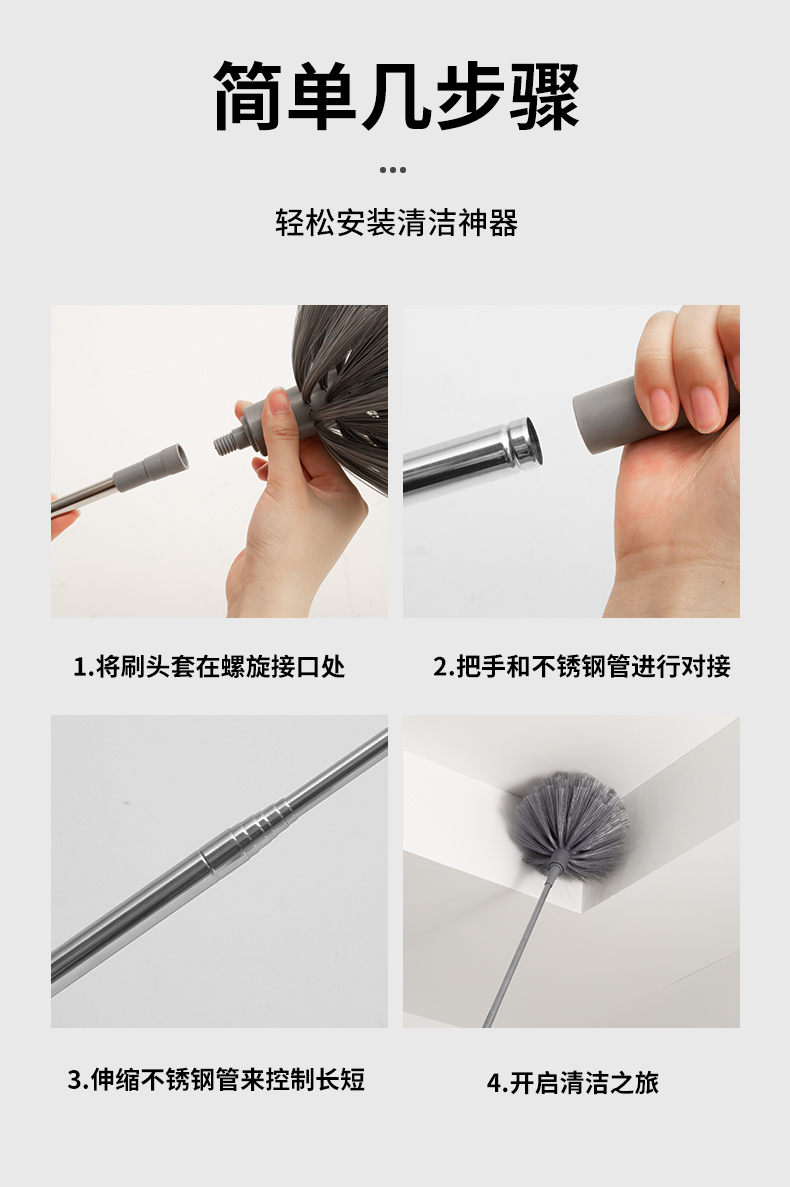 简单几步骤

轻松安装清洁神器

1.将刷头套在螺旋接口处

2.把手和不锈钢管进行对接

3.伸缩不锈钢管来控制长短

4.开启清洁之旅