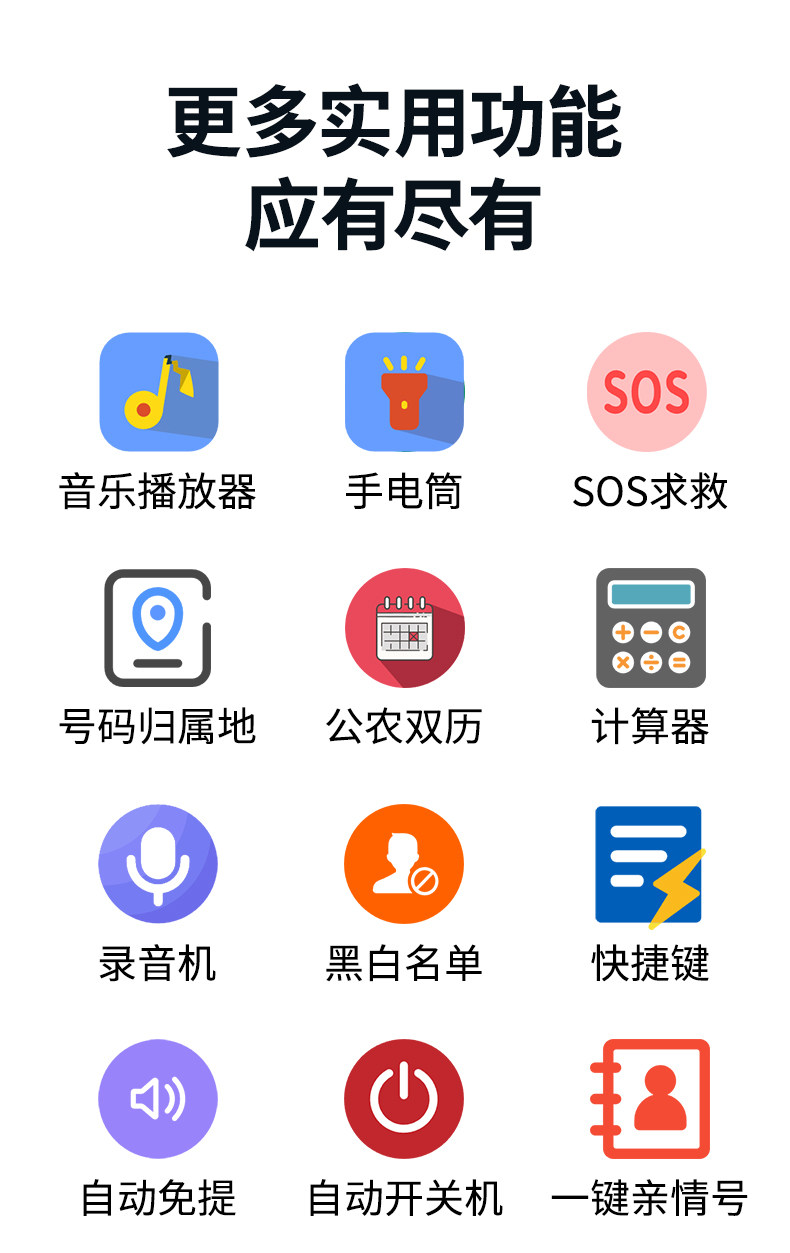 更多实用功能
应有尽有

SOS

音乐播放器

手电筒

SOS求救

号码归属地

公农双历

计算器

录音机

黑白名单

快捷键

自动免提

自动开关机

一键亲情号