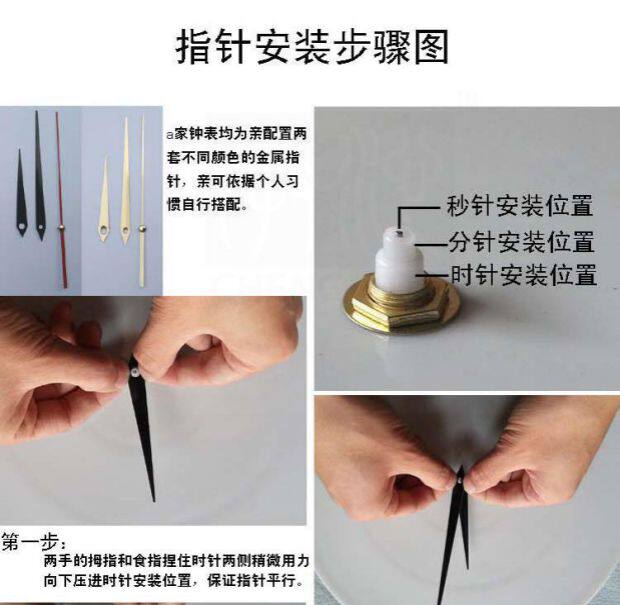 指针安装步骤图

a家钟表均为亲配置两套不同颜色的金属指针，亲可依据个人习惯自行搭配。

秒针安装位置
分针安装位置
时针安装位置

第一步：
两手的拇指和食指捏住时针两侧稍微用力向下压进时针安装位置，保证指针平行。