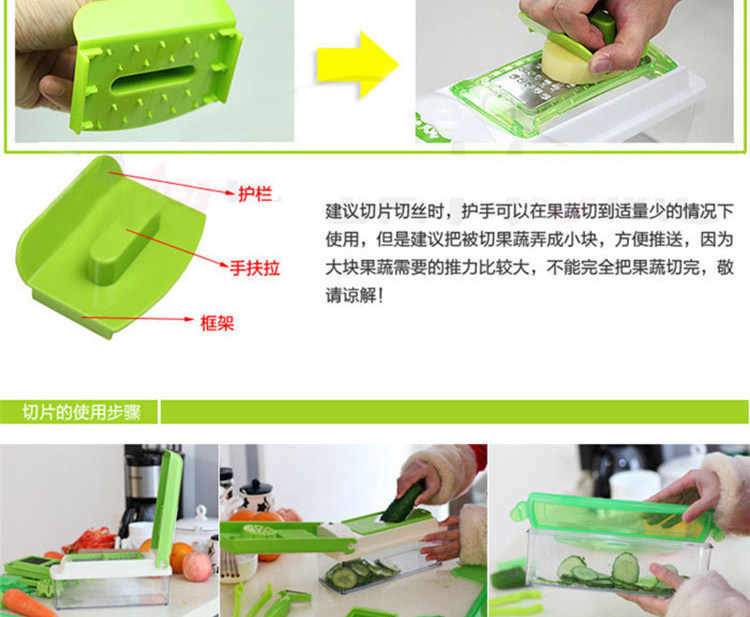 护栏

手扶拉

框架

建议切片切丝时，护手可以在果蔬切到适量少的情况下使用，但是建议把被切果蔬弄成小块，方便推送，因为大块果蔬需要的推力比较大，不能完全把果蔬切完，敬请谅解！

切片的使用步骤