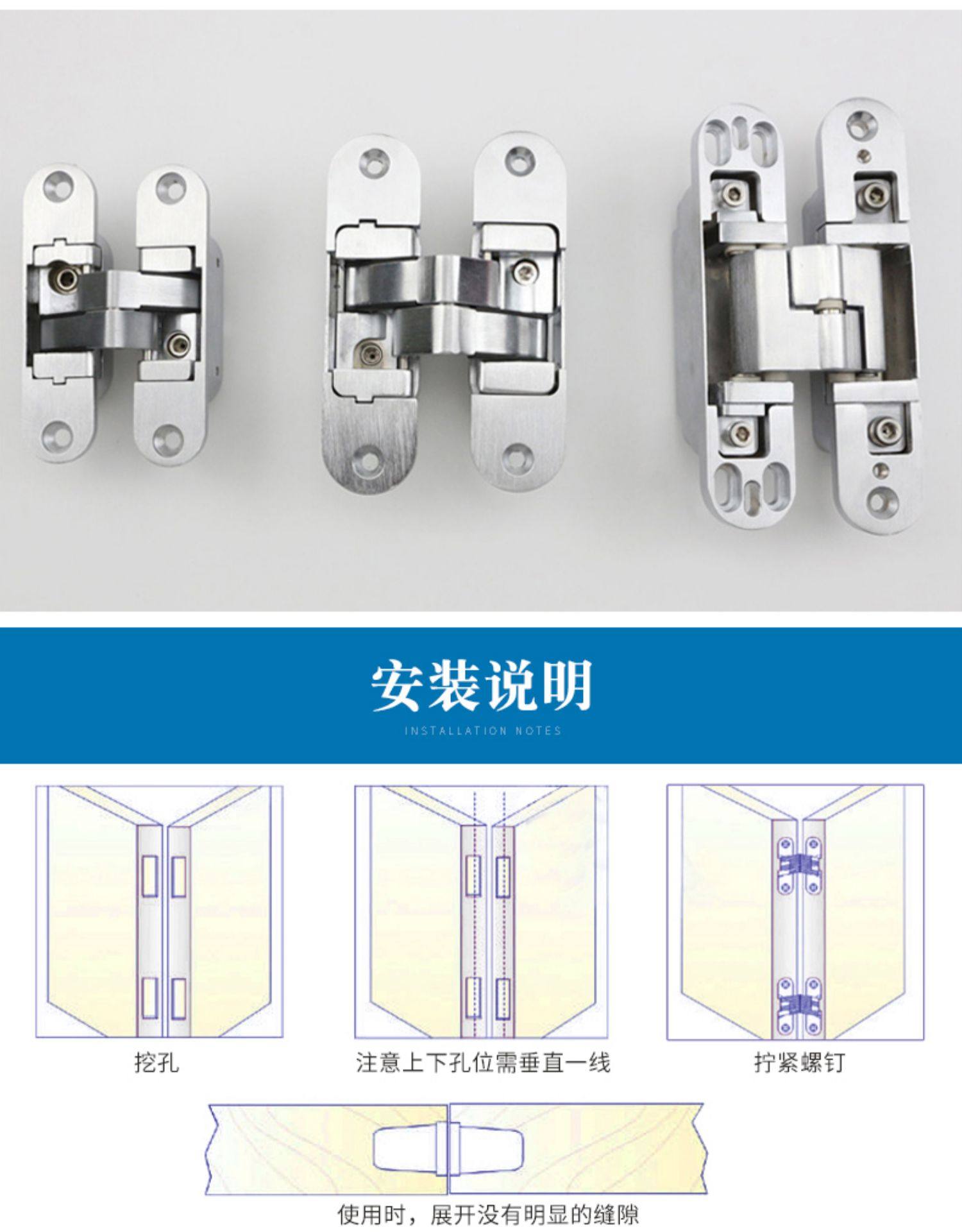 安装说明

INSTALLATION NOTES

挖孔

注意上下孔位需垂直一线

拧紧螺钉

使用时，展开没有明显的缝隙