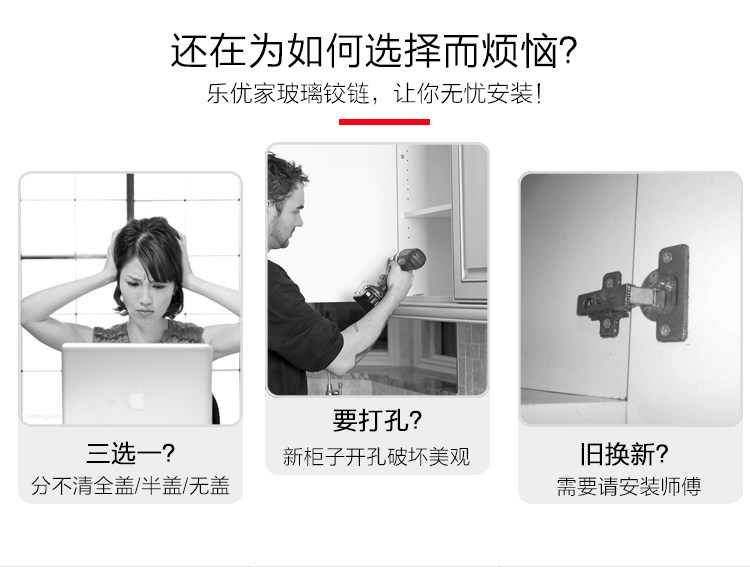 还在为如何选择而烦恼?

乐优家玻璃铰链，让你无忧安装!

三选一?
分不清全盖/半盖/无盖

要打孔?
新柜子开孔破坏美观

旧换新?
需要请安装师傅