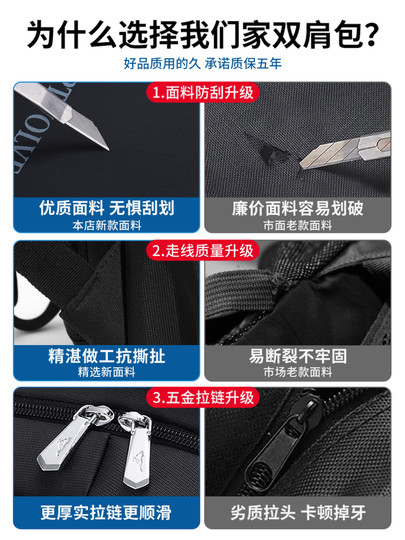 为什么选择我们家双肩包?
好品质用的久 承诺质保五年

1.面料防刮升级

优质面料 无惧刮划
本店新款面料

廉价面料容易划破
市面老款面料

2.走线质量升级

精湛做工抗撕扯
精选新面料

易断裂不牢固
市场老款面料

3.五金拉链升级

更厚实拉链更顺滑

劣质拉头 卡顿掉牙