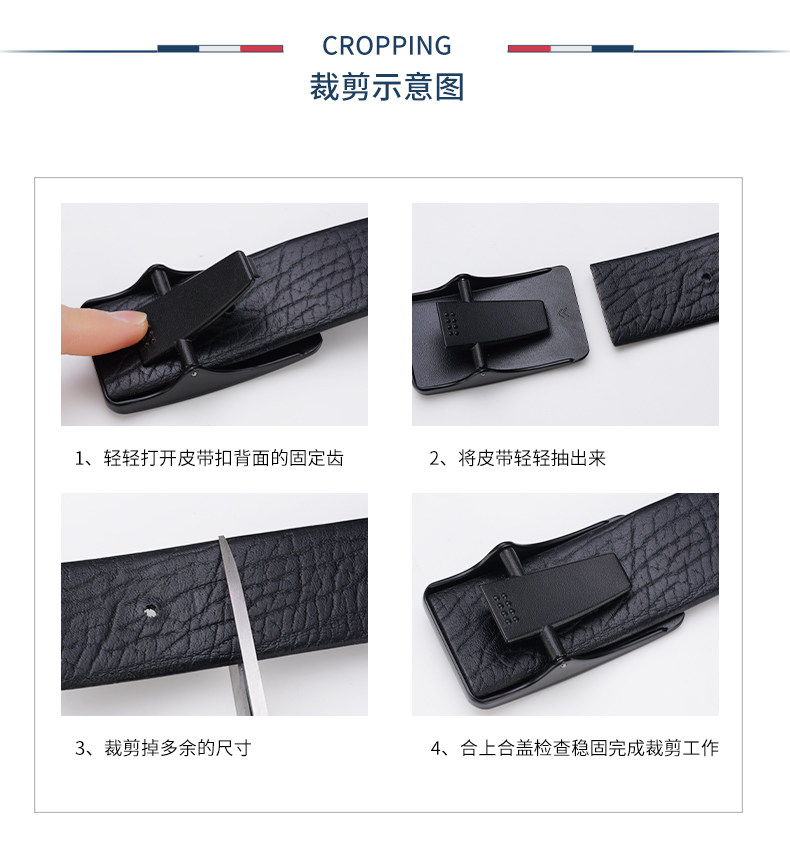 CROPPING
裁剪示意图

1、轻轻打开皮带扣背面的固定齿

2、将皮带轻轻抽出来

3、裁剪掉多余的尺寸

4、合上合盖检查稳固完成裁剪工作