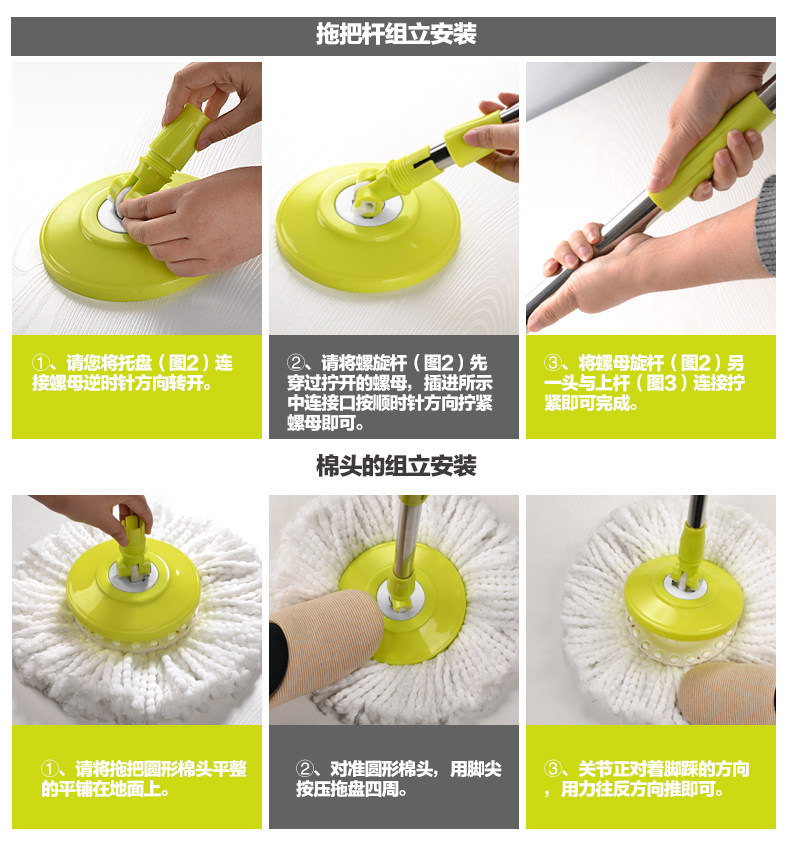 拖把杆组立安装

①、请您将托盘（图2）连接螺母逆时针方向转开。

②、请将螺旋杆（图2）先穿过拧开的螺母，插进所示中连接口按顺时针方向拧紧螺母即可。

③、将螺母旋杆（图2）另一头与上杆（图3）连接拧紧即可完成。

棉头的组立安装

①、请将拖把圆形棉头平整的平铺在地面上。

②、对准圆形棉头，用脚尖按压拖盘四周。

③、关节正对着脚踩的方向，用力往反方向推即可。