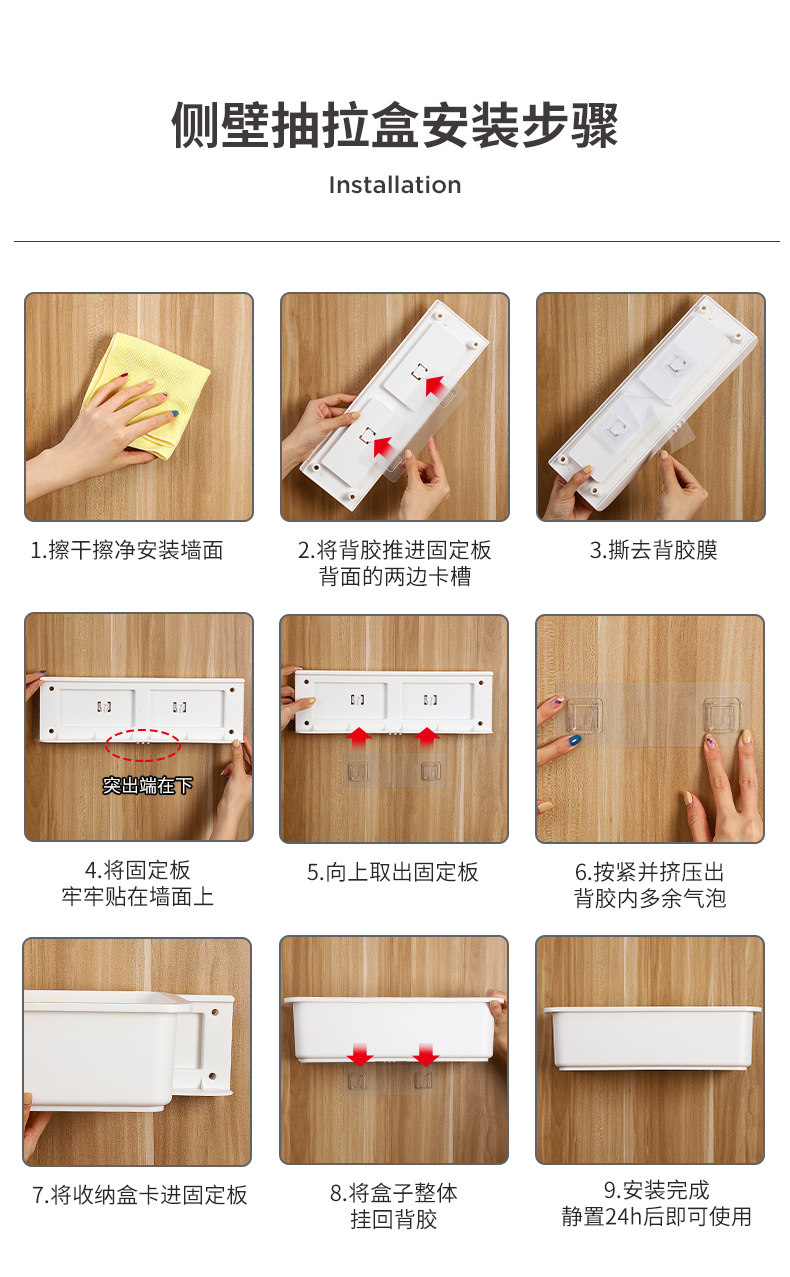 侧壁抽拉盒安装步骤

Installation

1.擦干擦净安装墙面

2.将背胶推进固定板背面的两边卡槽

3.撕去背胶膜

突出端在下

4.将固定板牢牢贴在墙面上

5.向上取出固定板

6.按紧并挤压出背胶内多余气泡

7.将收纳盒卡进固定板

8.将盒子整体挂回背胶

9.安装完成 静置24h后即可使用