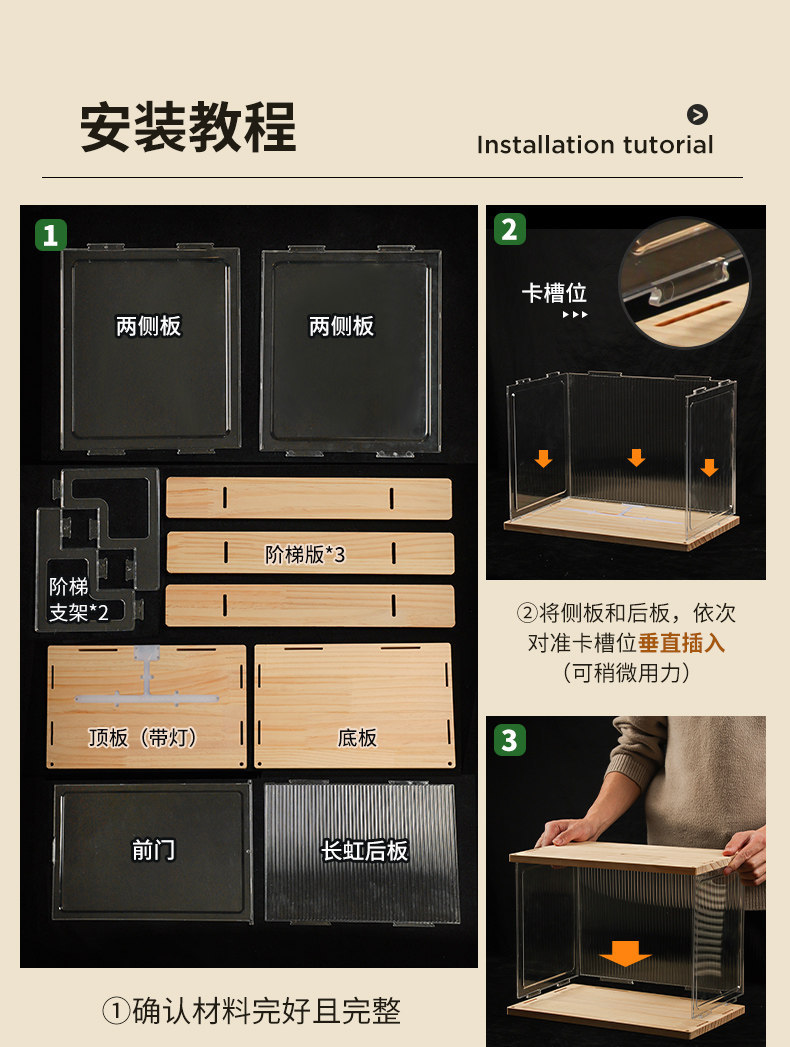 安装教程

Installation tutorial

1

两侧板

两侧板

阶梯支架*2

阶梯版*3

顶板（带灯）

底板

前门

长虹后板

①确认材料完好且完整

2

卡槽位

②将侧板和后板，依次对准卡槽位垂直插入（可稍微用力）

3