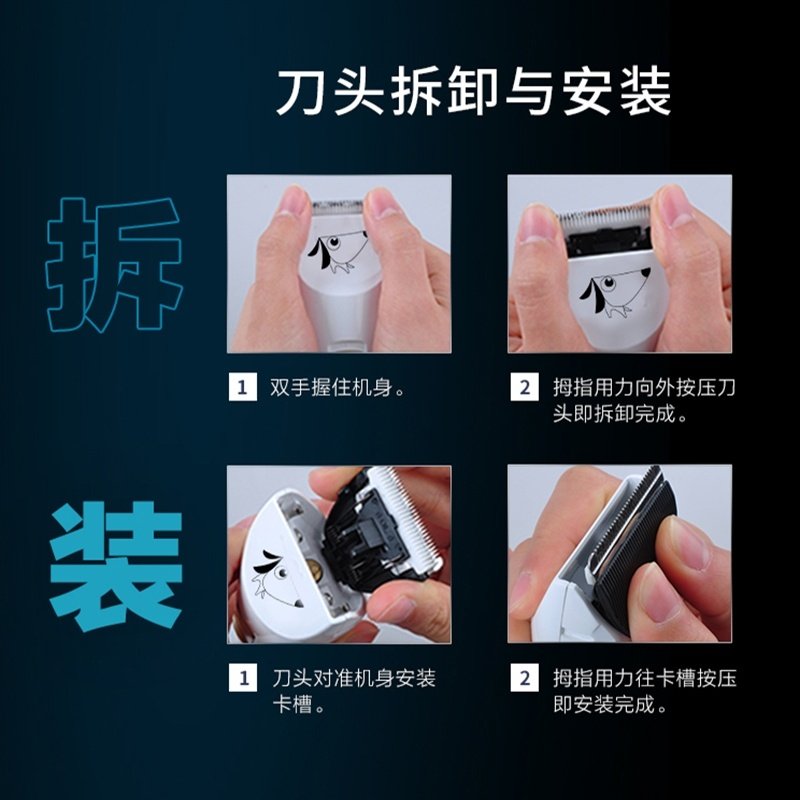 刀头拆卸与安装

拆

1 双手握住机身。

2 拇指用力向外按压刀头即拆卸完成。

装

1 刀头对准机身安装卡槽。

2 拇指用力往卡槽按压即安装完成。