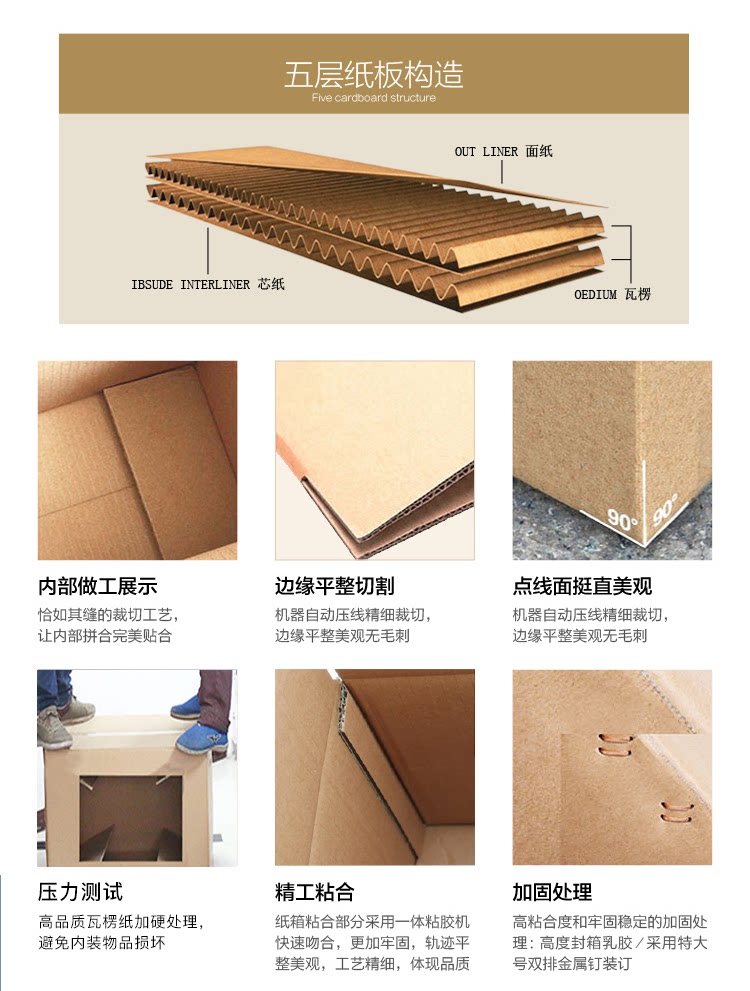 五层纸板构造
Five cardboard structure

OUT LINER 面纸

IBSUDE INTERLINER 芯纸

OEDIUM 瓦楞

90°
90°

内部做工展示
恰如其缝的裁切工艺，让内部拼合完美贴合

边缘平整切割
机器自动压线精细裁切，边缘平整美观无毛刺

点线面挺直美观
机器自动压线精细裁切，边缘平整美观无毛刺

压力测试
高品质瓦楞纸加硬处理，避免内装物品损坏

精工粘合
纸箱粘合部分采用一体粘胶机快速吻合，更加牢固，轨迹平整美观，工艺精细，体现品质

加固处理
高粘合度和牢固稳定的加固处理：高度封箱乳胶/采用特大号双排金属钉装订