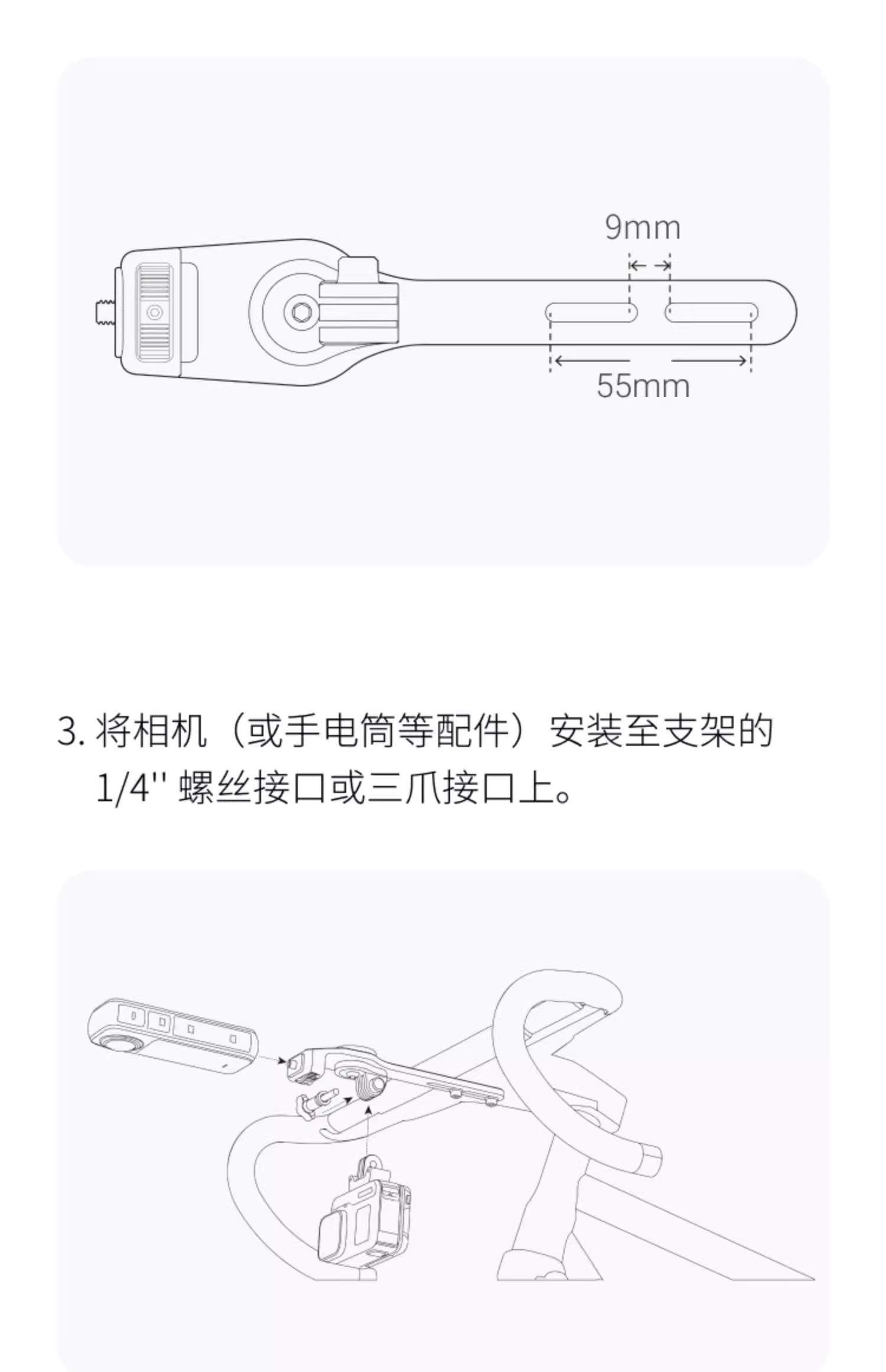 9mm

55mm

3. 将相机（或手电筒等配件）安装至支架的 1/4'' 螺丝接口或三爪接口上。