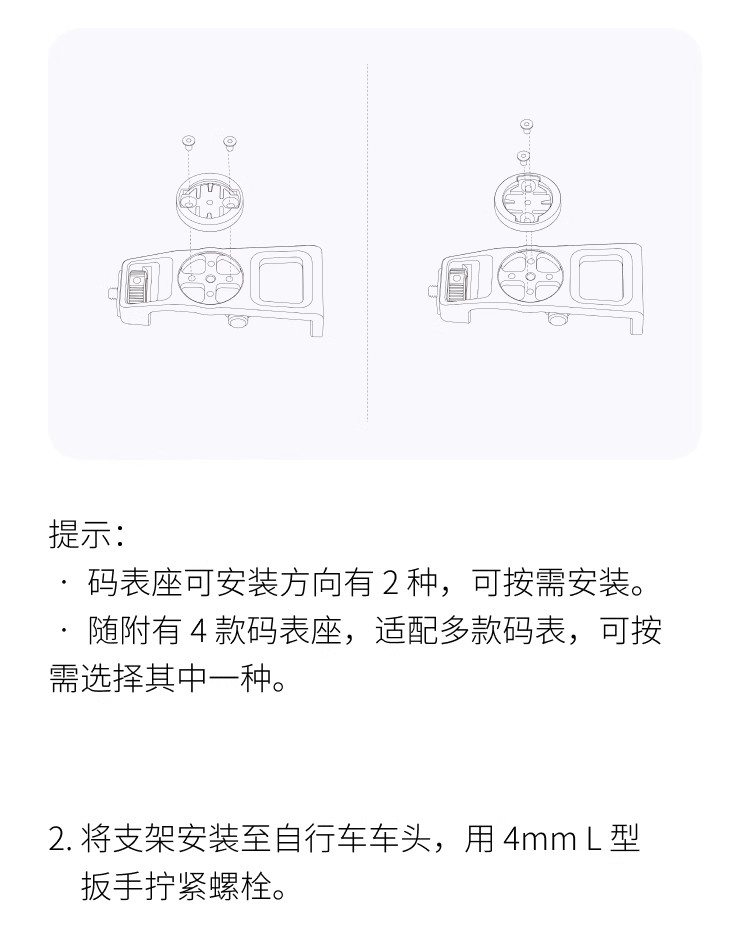 提示：

· 码表座可安装方向有 2 种，可按需安装。

· 随附有 4 款码表座，适配多款码表，可按需选择其中一种。

2. 将支架安装至自行车车头，用 4mm L 型扳手拧紧螺栓。