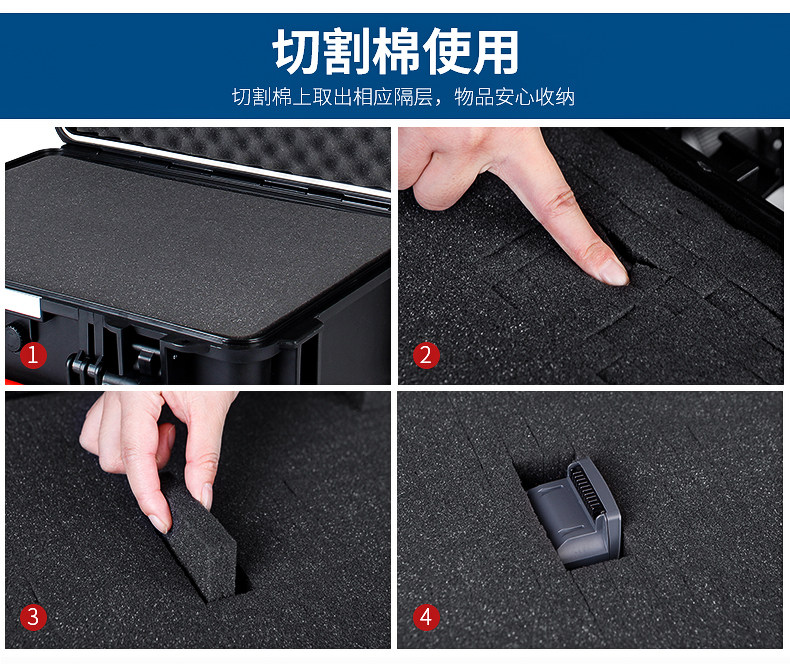 切割棉使用

切割棉上取出相应隔层，物品安心收纳

1

2

3

4