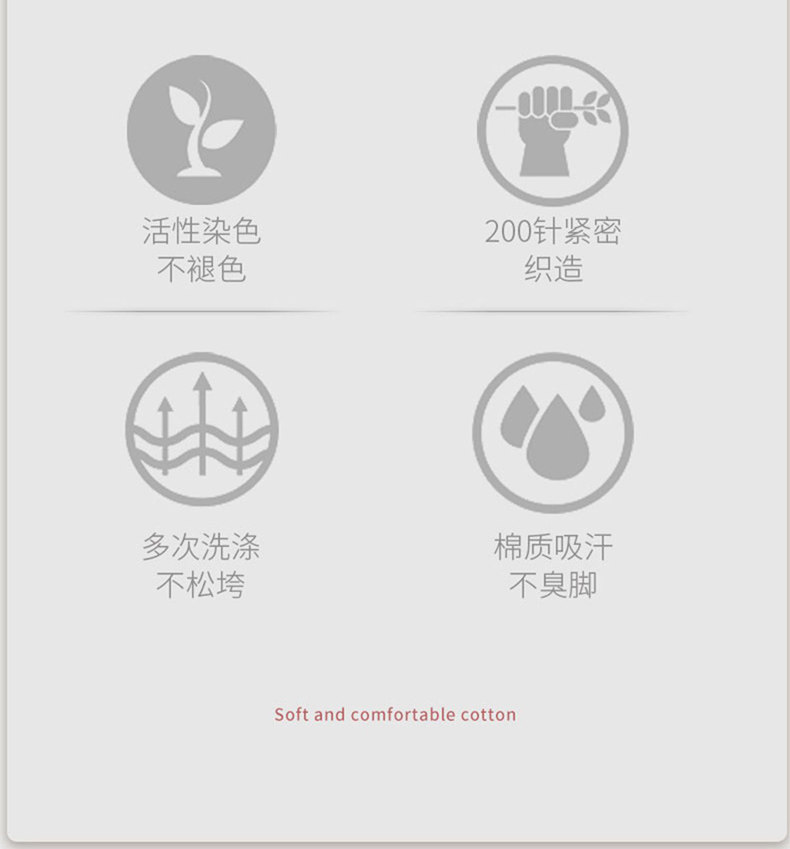 活性染色
不褪色

200针紧密
织造

多次洗涤
不松垮

棉质吸汗
不臭脚

Soft and comfortable cotton