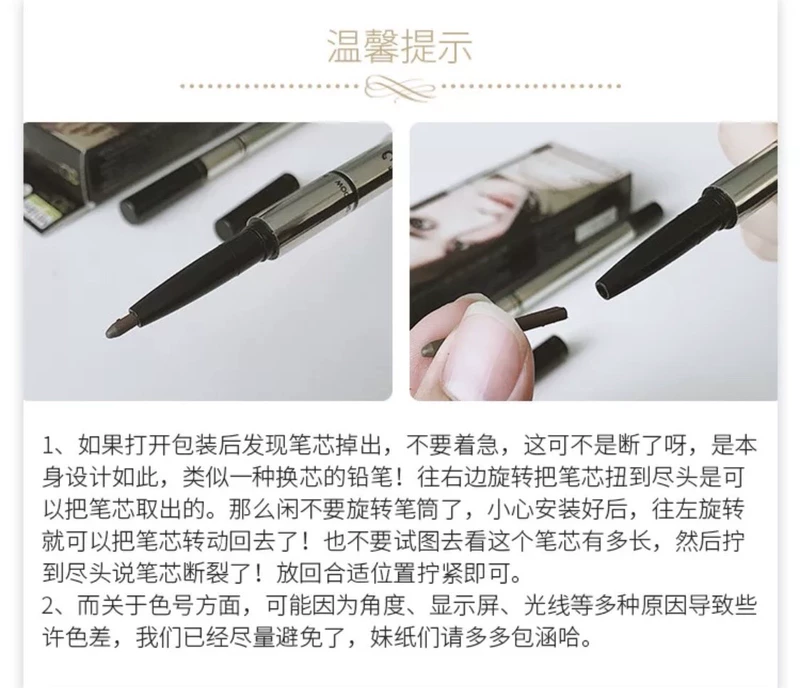 温馨提示

1、如果打开包装后发现笔芯掉出，不要着急，这可不是断了呀，是本身设计如此，类似一种换芯的铅笔！往右边旋转把笔芯扭到尽头是可以把笔芯取出的。那么闲不要旋转笔筒了，小心安装好后，往左旋转就可以把笔芯转动回去了！也不要试图去看这个笔芯有多长，然后拧到尽头说笔芯断裂了！放回合适位置拧紧即可。
2、而关于色号方面，可能因为角度、显示屏、光线等多种原因导致些许色差，我们已经尽量避免了，妹纸们请多多包涵哈。