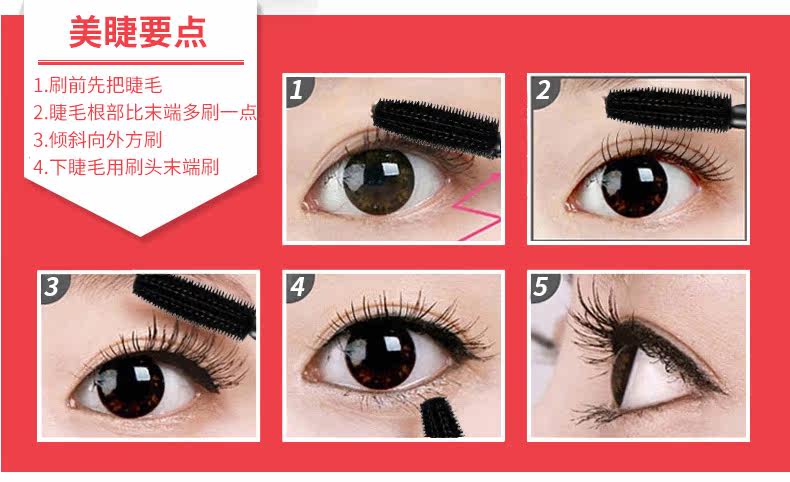 美睫要点

1.刷前先把睫毛
2.睫毛根部比末端多刷一点
3.倾斜向外方刷
4.下睫毛用刷头末端刷

1

2

3

4

5