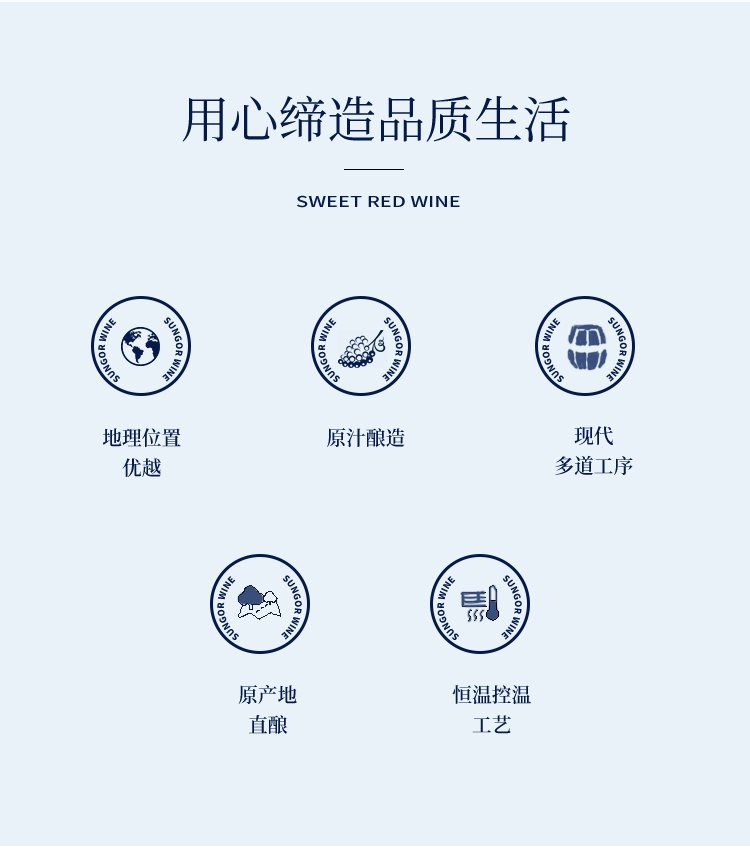 用心缔造品质生活

SWEET RED WINE

SUNGOR WINE SUNGOR WINE

地理位置
优越

SUNGOR WINE SUNGOR WINE

原汁酿造

SUNGOR WINE SUNGOR WINE

现代
多道工序

SUNGOR WINE SUNGOR WINE

原产地
直酿

SUNGOR WINE SUNGOR WINE

恒温控温
工艺