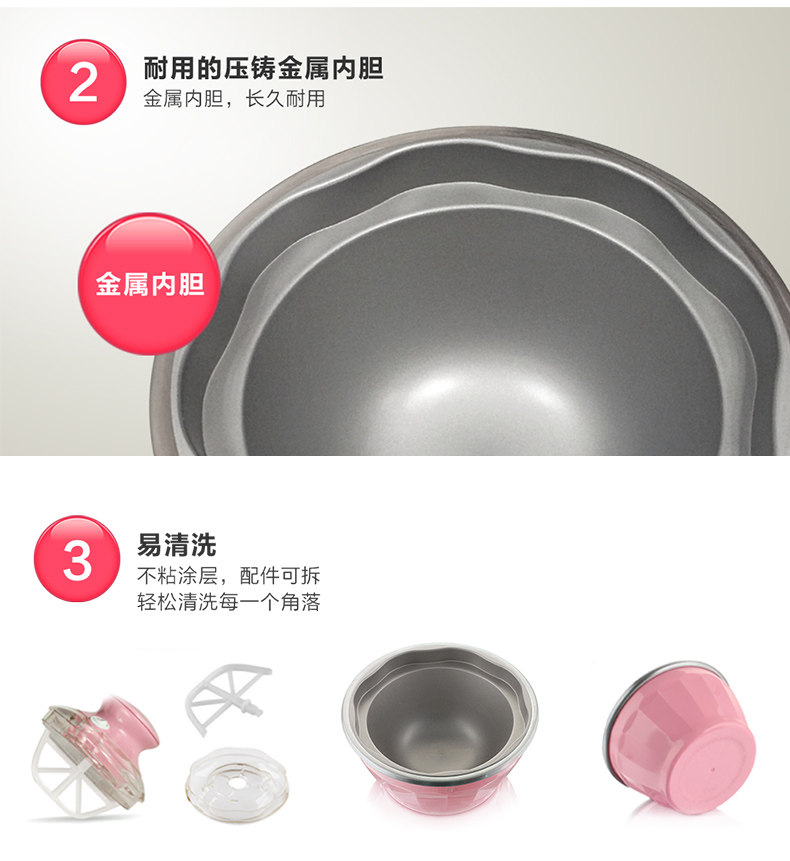 2

耐用的压铸金属内胆

金属内胆，长久耐用

金属内胆

3

易清洗

不粘涂层，配件可拆
轻松清洗每一个角落