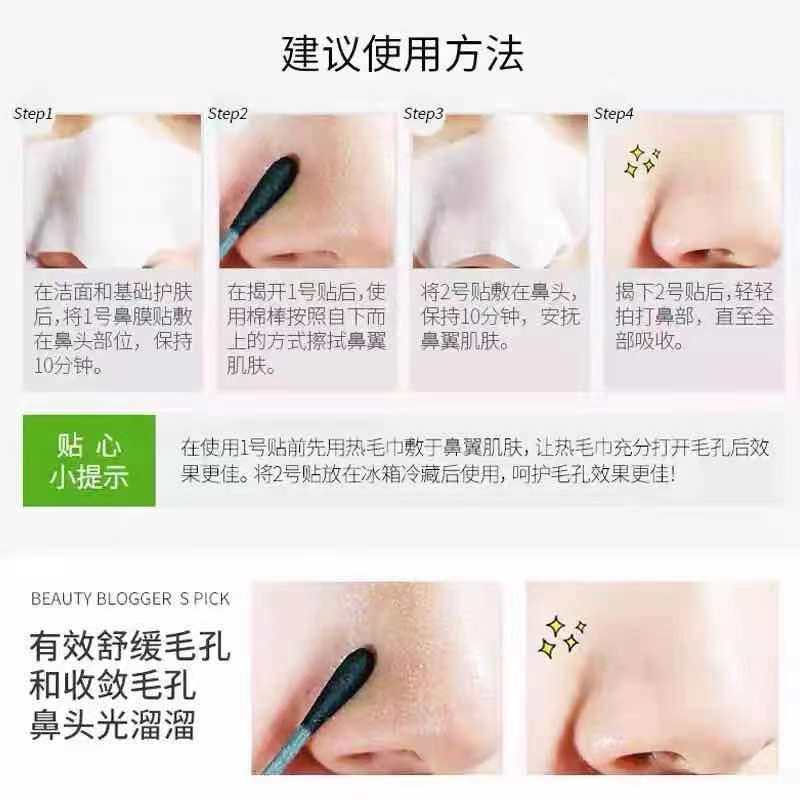 建议使用方法

Step1

在洁面和基础护肤后，将1号鼻膜贴敷在鼻头部位，保持10分钟。

Step2

在揭开1号贴后，使用棉棒按照自下而上的方式擦拭鼻翼肌肤。

Step3

将2号贴敷在鼻头，保持10分钟，安抚鼻翼肌肤。

Step4

揭下2号贴后，轻轻拍打鼻部，直至全部吸收。

贴心小提示

在使用1号贴前先用热毛巾敷于鼻翼肌肤，让热毛巾充分打开毛孔后效果更佳。将2号贴放在冰箱冷藏后使用，呵护毛孔效果更佳！

BEAUTY BLOGGER S PICK

有效舒缓毛孔
和收敛毛孔
鼻头光溜溜