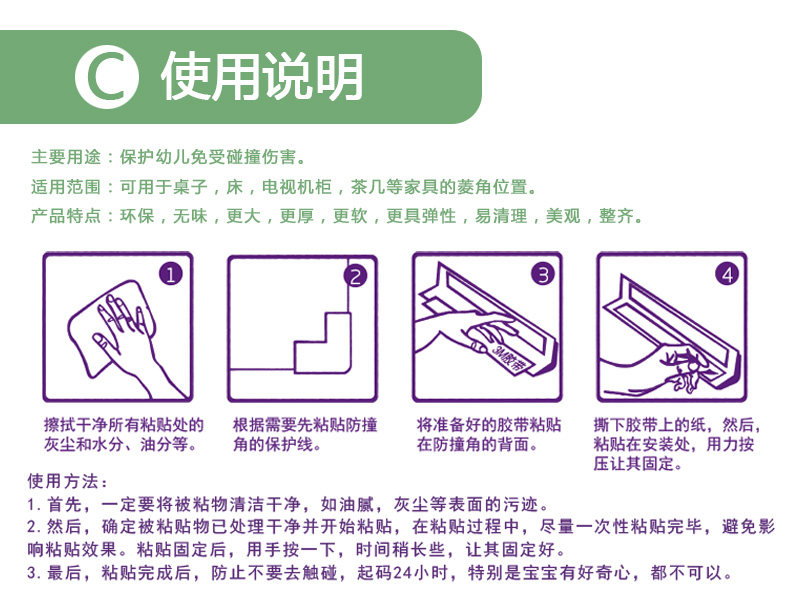 C 使用说明

主要用途：保护幼儿免受碰撞伤害。
适用范围：可用于桌子，床，电视机柜，茶几等家具的菱角位置。
产品特点：环保，无味，更大，更厚，更软，更具弹性，易清理，美观，整齐。

1
擦拭干净所有粘贴处的灰尘和水分、油分等。

2
根据需要先粘贴防撞角的保护线。

3
3M胶带
将准备好的胶带粘贴在防撞角的背面。

4
撕下胶带上的纸，然后，粘贴在安装处，用力按压让其固定。

使用方法：
1. 首先，一定要将被粘物清洁干净，如油腻，灰尘等表面的污迹。
2. 然后，确定被粘贴物已处理干净并开始粘贴，在粘贴过程中，尽量一次性粘贴完毕，避免影响粘贴效果。粘贴固定后，用手按一下，时间稍长些，让其固定好。
3. 最后，粘贴完成后，防止不要去触碰，起码24小时，特别是宝宝有好奇心，都不可以。