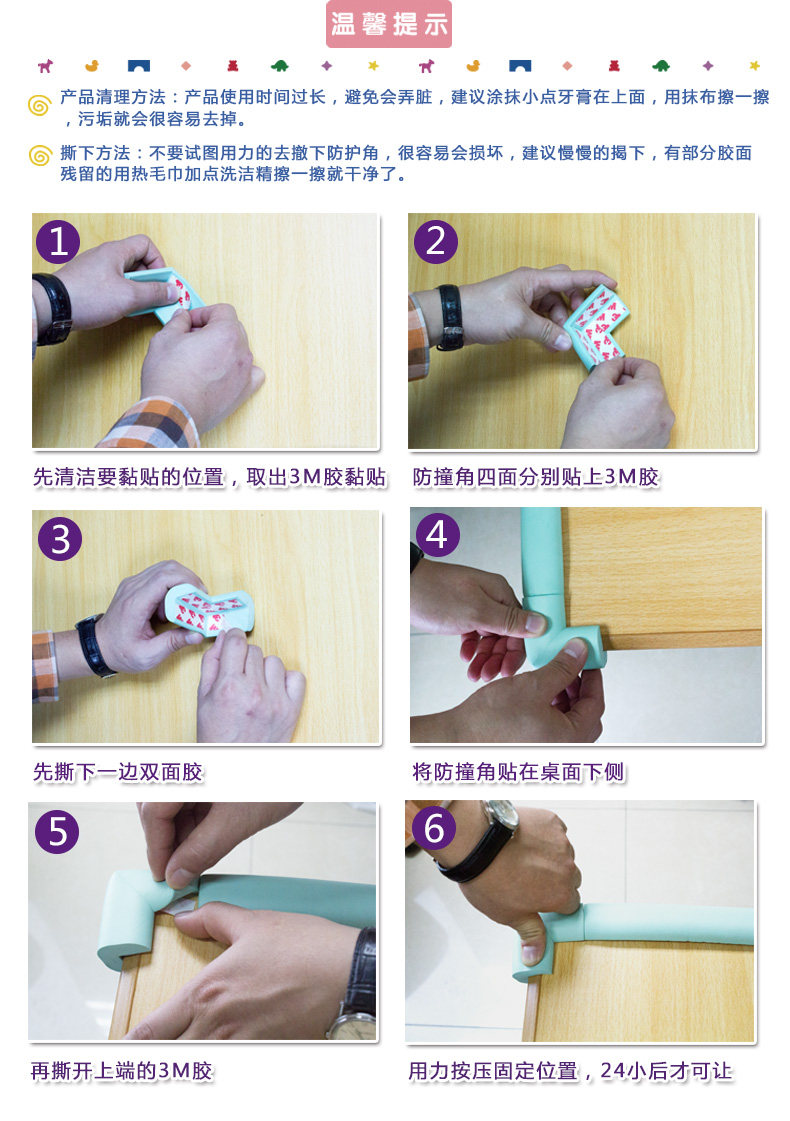 温馨提示

产品清理方法：产品使用时间过长，避免会弄脏，建议涂抹小点牙膏在上面，用抹布擦一擦，污垢就会很容易去掉。

撕下方法：不要试图用力的去撤下防护角，很容易会损坏，建议慢慢的揭下，有部分胶面残留的用热毛巾加点洗洁精擦一擦就干净了。

1

先清洁要黏贴的位置，取出3M胶黏贴

2

防撞角四面分别贴上3M胶

3

先撕下一边双面胶

4

将防撞角贴在桌面下侧

5

再撕开上端的3M胶

6

用力按压固定位置，24小后才可让