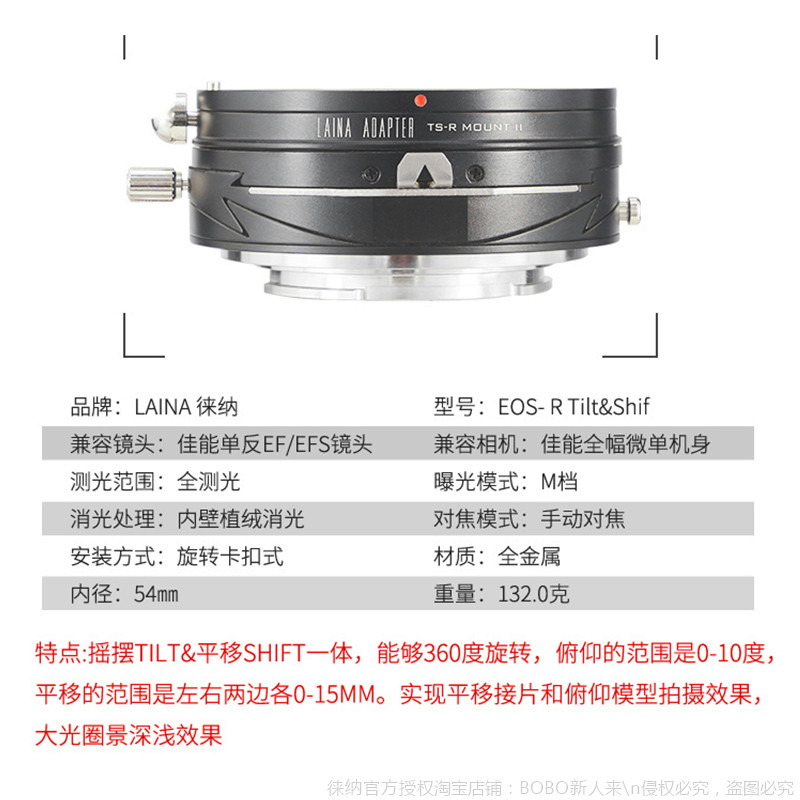 LAINA ADAPTER TS-R MOUNT II

| 品牌：LAINA 徕纳 | 型号：EOS- R Tilt&Shif |
|---|---|
| 兼容镜头：佳能单反EF/EFS镜头 | 兼容相机：佳能全幅微单机身 |
| 测光范围：全测光 | 曝光模式：M档 |
| 消光处理：内壁植绒消光 | 对焦模式：手动对焦 |
| 安装方式：旋转卡扣式 | 材质：全金属 |
| 内径：54mm | 重量：132.0克 |

特点:摇摆TILT&平移SHIFT一体，能够360度旋转，俯仰的范围是0-10度，平移的范围是左右两边各0-15MM。实现平移接片和俯仰模型拍摄效果，大光圈景深浅效果

徕纳官方授权淘宝店铺：BOBO新人来\n侵权必究，盗图必究