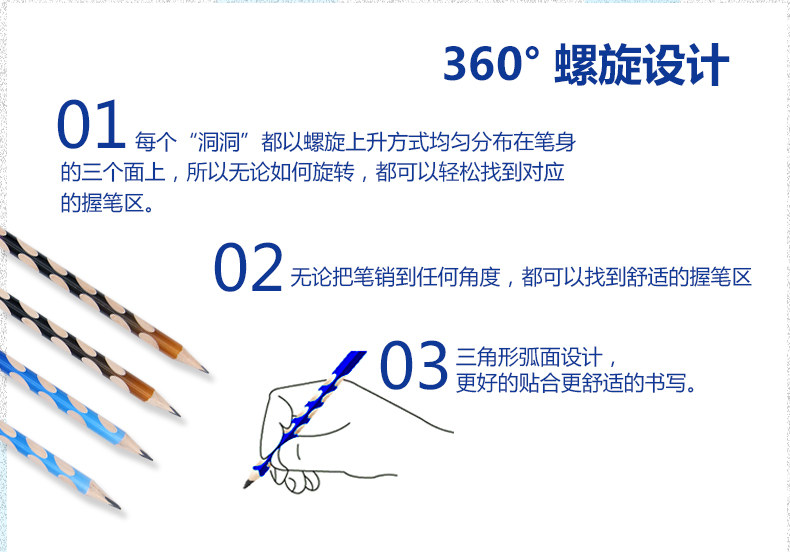 360° 螺旋设计

01 每个“洞洞”都以螺旋上升方式均匀分布在笔身的三个面上，所以无论如何旋转，都可以轻松找到对应的握笔区。

02 无论把笔销到任何角度，都可以找到舒适的握笔区

03 三角形弧面设计，更好的贴合更舒适的书写。