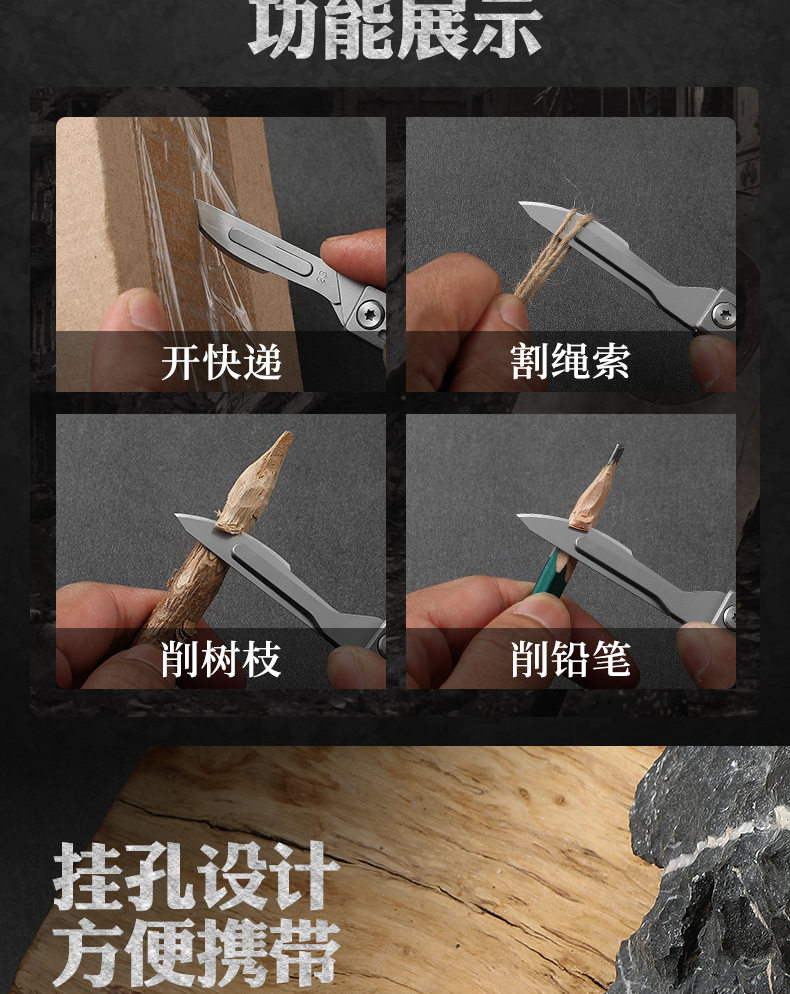 功能展示

开快递

割绳索

削树枝

削铅笔

挂孔设计
方便携带