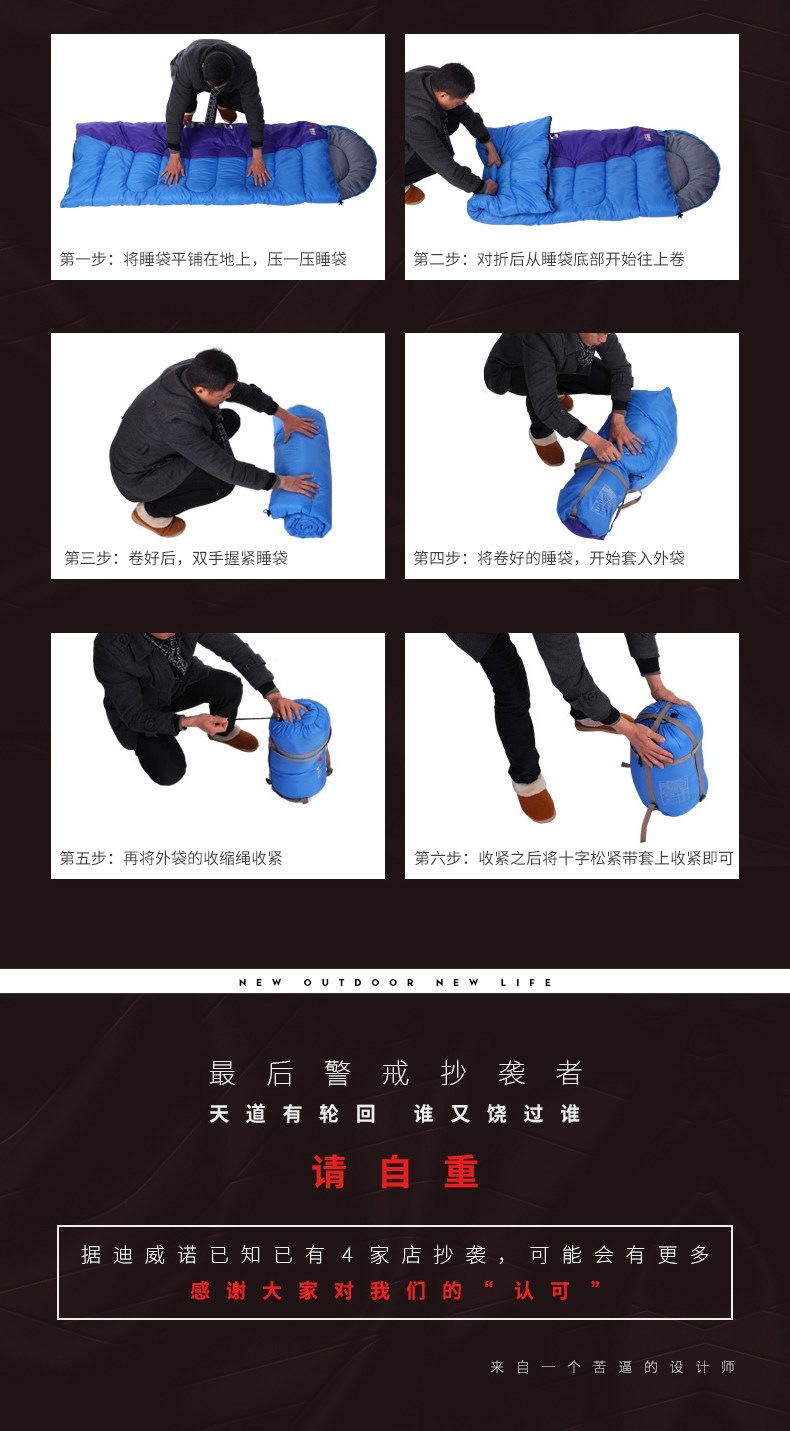 第一步：将睡袋平铺在地上，压一压睡袋

第二步：对折后从睡袋底部开始往上卷

第三步：卷好后，双手握紧睡袋

第四步：将卷好的睡袋，开始套入外袋

第五步：再将外袋的收缩绳收紧

第六步：收紧之后将十字松紧带套上收紧即可

NEW OUTDOOR NEW LIFE

最后警戒抄袭者

天道有轮回 谁又饶过谁

请自重

据迪威诺已知已有4家店抄袭，可能会有更多

感谢大家对我们的“认可”

来自一个苦逼的设计师