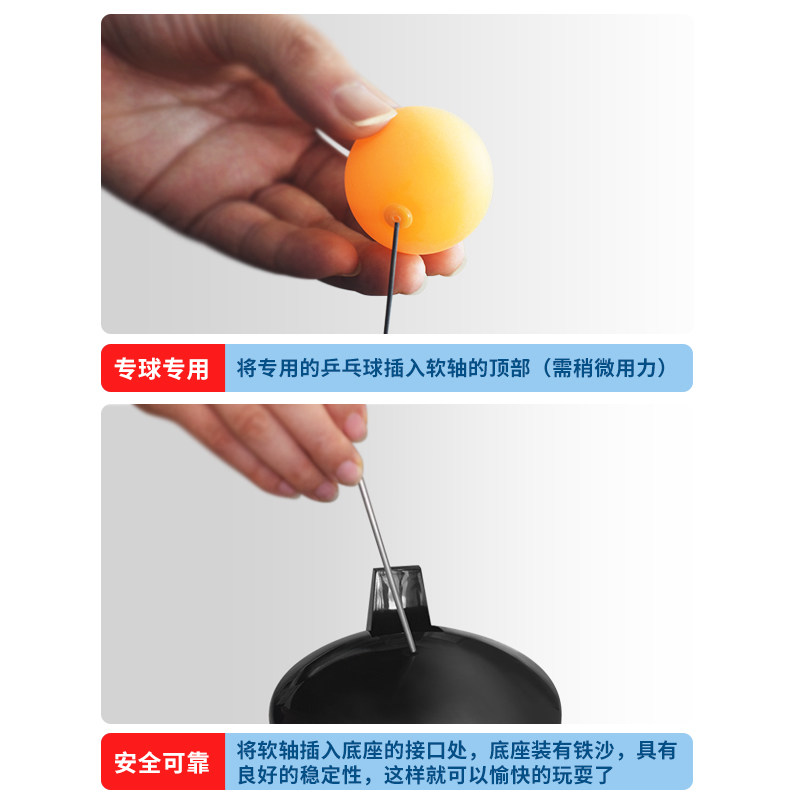 专球专用

将专用的乒乓球插入软轴的顶部（需稍微用力）

安全可靠

将软轴插入底座的接口处，底座装有铁沙，具有良好的稳定性，这样就可以愉快的玩耍了