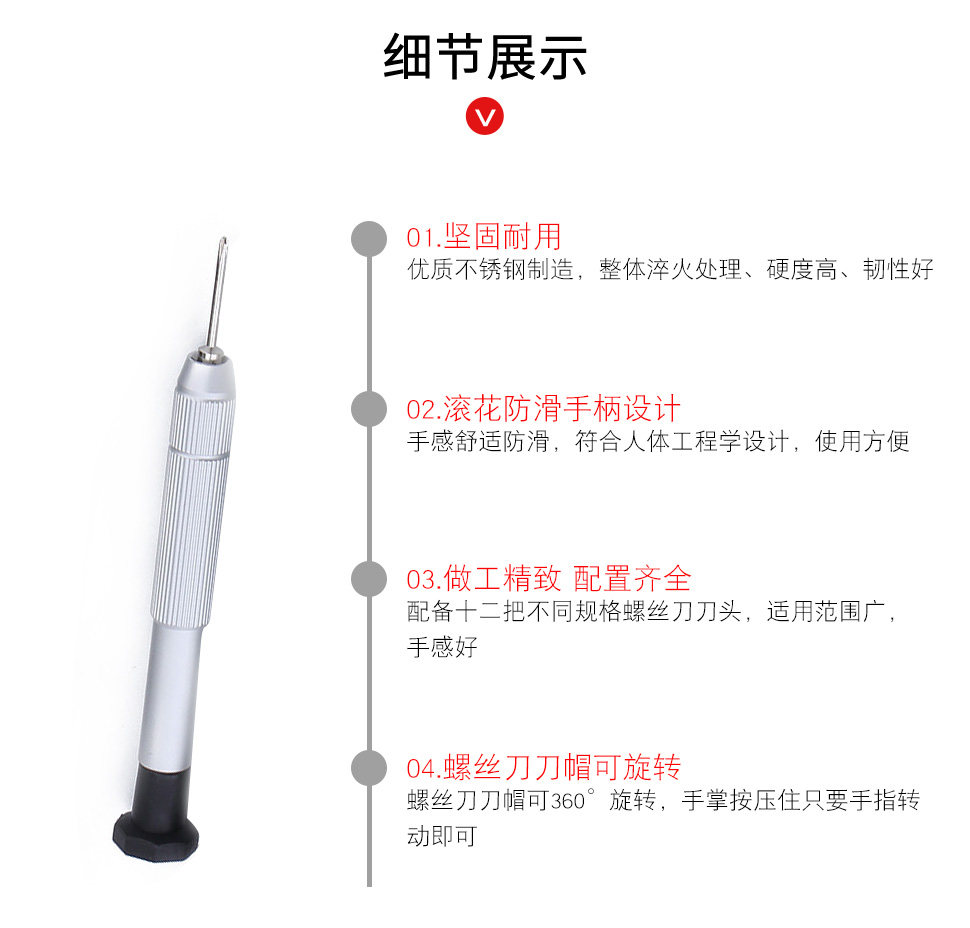 细节展示

01.坚固耐用
优质不锈钢制造，整体淬火处理、硬度高、韧性好

02.滚花防滑手柄设计
手感舒适防滑，符合人体工程学设计，使用方便

03.做工精致 配置齐全
配备十二把不同规格螺丝刀刀头，适用范围广，手感好

04.螺丝刀刀帽可旋转
螺丝刀刀帽可360°旋转，手掌按压住只要手指转动即可