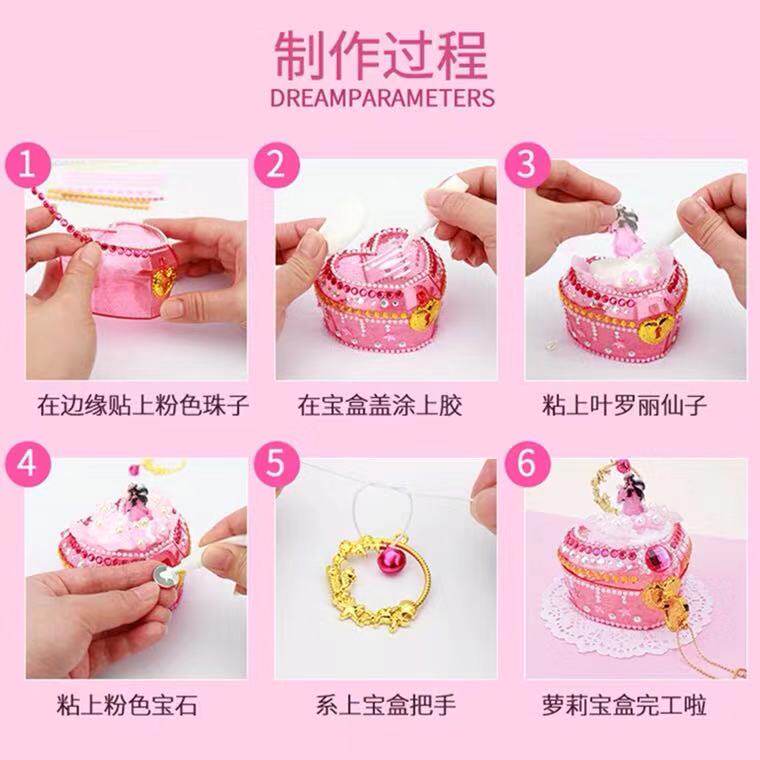 制作过程
DREAMPARAMETERS

1
在边缘贴上粉色珠子

2
在宝盒盖涂上胶

3
粘上叶罗丽仙子

4
粘上粉色宝石

5
系上宝盒把手

6
萝莉宝盒完工啦