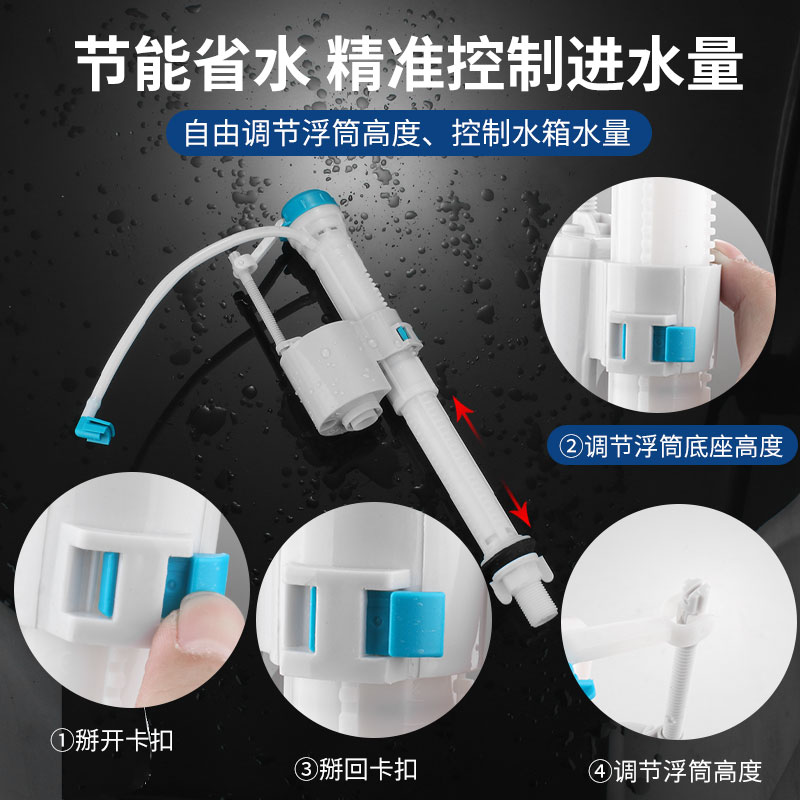 节能省水 精准控制进水量

自由调节浮筒高度、控制水箱水量

②调节浮筒底座高度

①掰开卡扣

③掰回卡扣

④调节浮筒高度