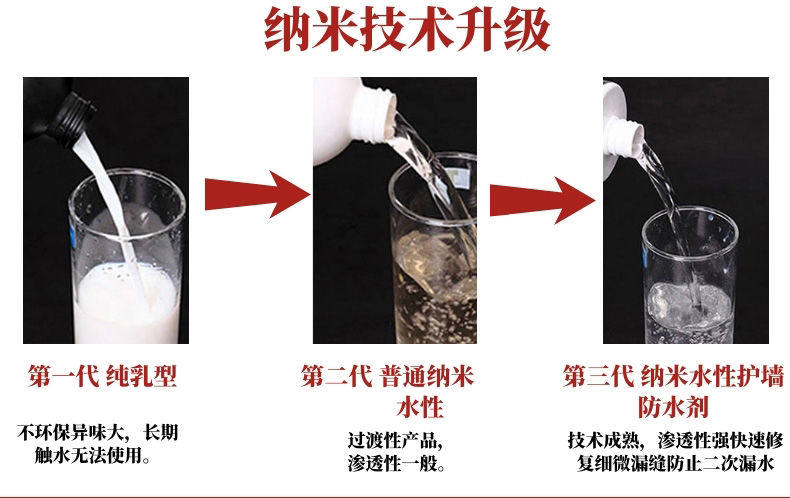 纳米技术升级

第一代 纯乳型

不环保异味大，长期触水无法使用。

第二代 普通纳米水性

过渡性产品，渗透性一般。

第三代 纳米水性护墙防水剂

技术成熟，渗透性强快速修复细微漏缝防止二次漏水