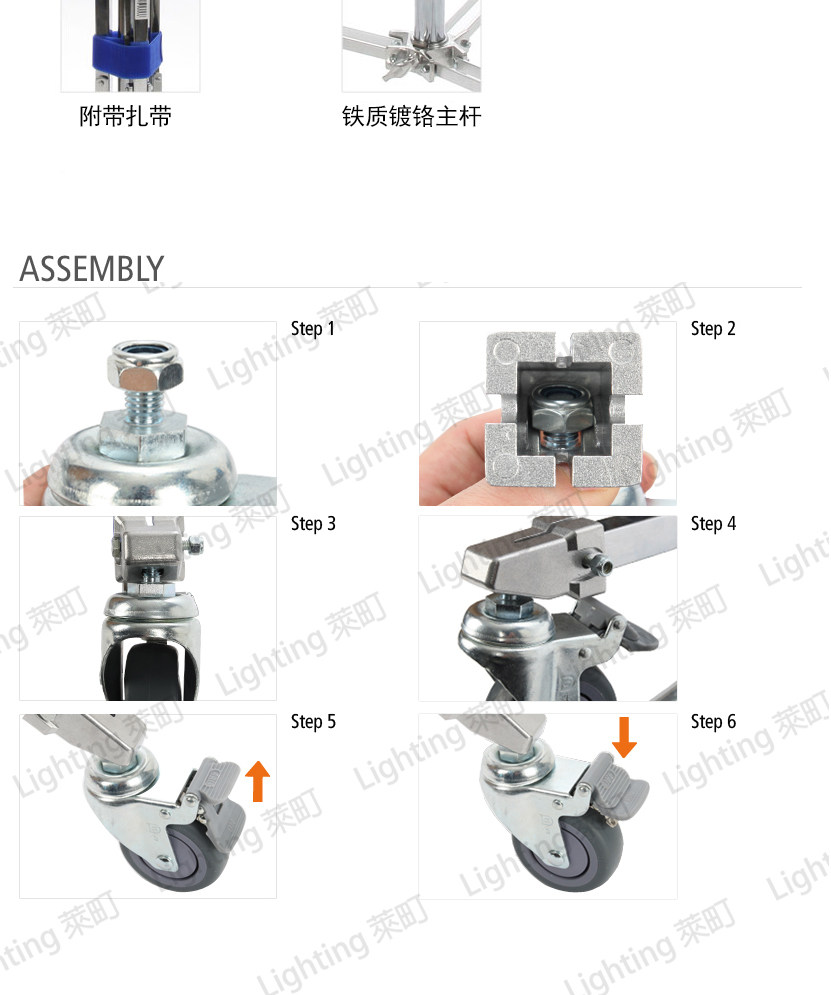 附带扎带

铁质镀铬主杆

ASSEMBLY

Step 1

Step 2

Step 3

Step 4

Step 5

Step 6

Lighting 莱町