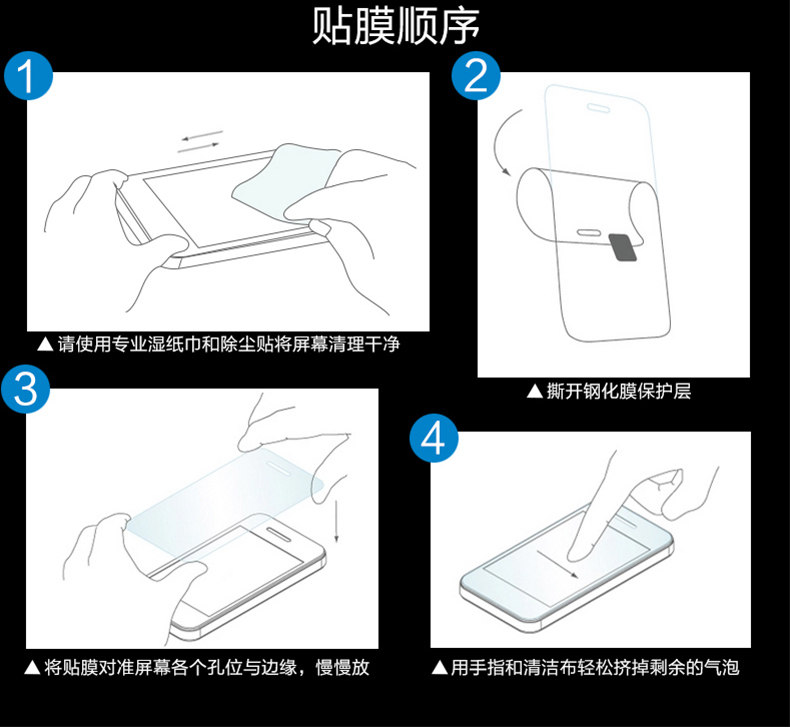 贴膜顺序

1

▲ 请使用专业湿纸巾和除尘贴将屏幕清理干净

2

▲ 撕开钢化膜保护层

3

▲ 将贴膜对准屏幕各个孔位与边缘，慢慢放

4

▲ 用手指和清洁布轻松挤掉剩余的气泡